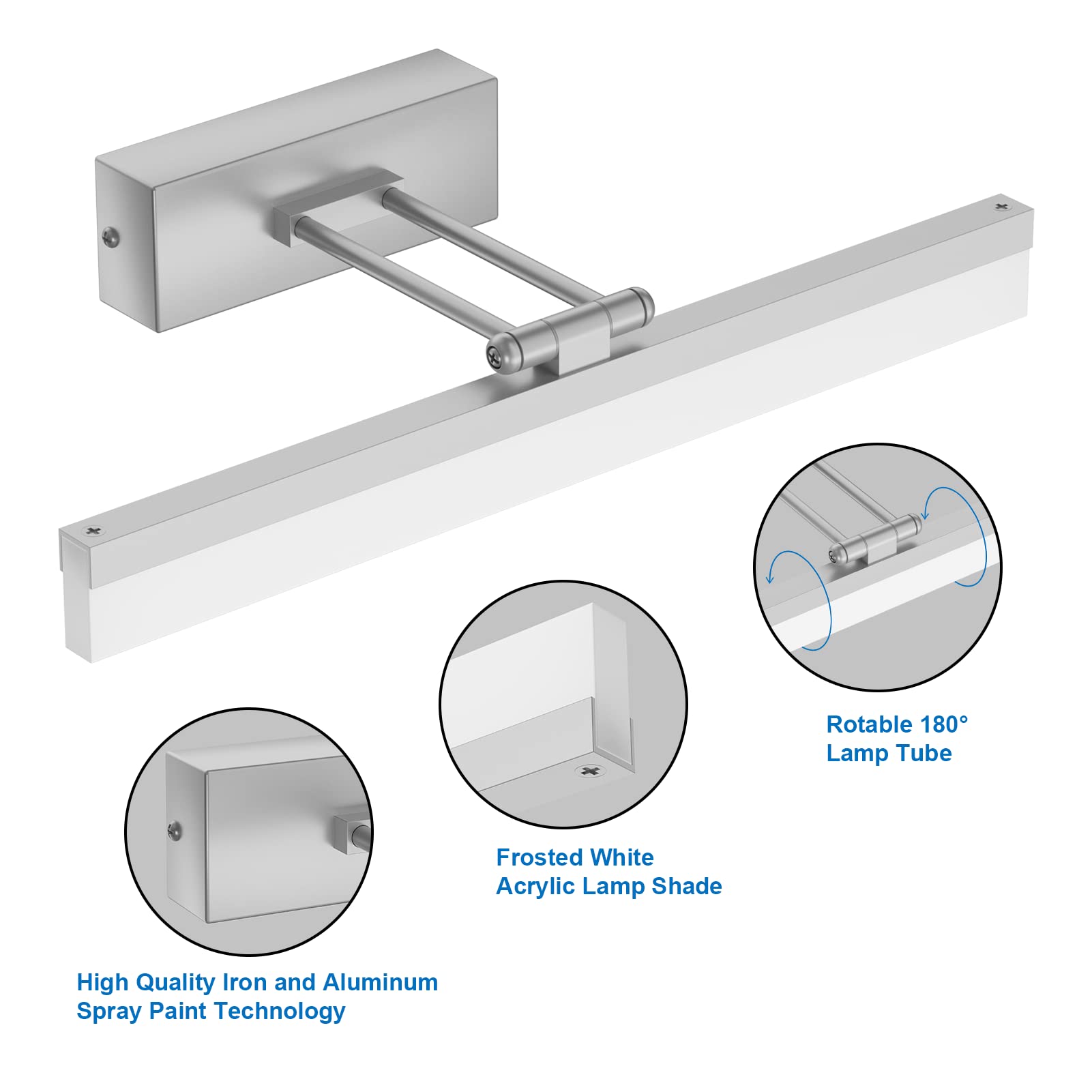 Rotable 180°
Lamp Tube

Frosted White
Acrylic Lamp Shade

High Quality Iron and Aluminum
Spray Paint Technology