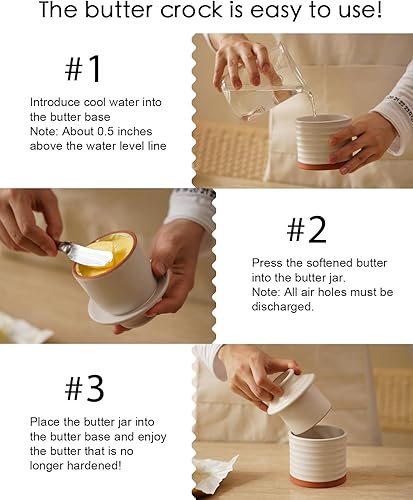 The butter crock is easy to use!

#1

Introduce cool water into the butter base
Note: About 0.5 inches above the water level line

#2

Press the softened butter into the butter jar.
Note: All air holes must be discharged.

#3

Place the butter jar into the butter base and enjoy the butter that is no longer hardened!