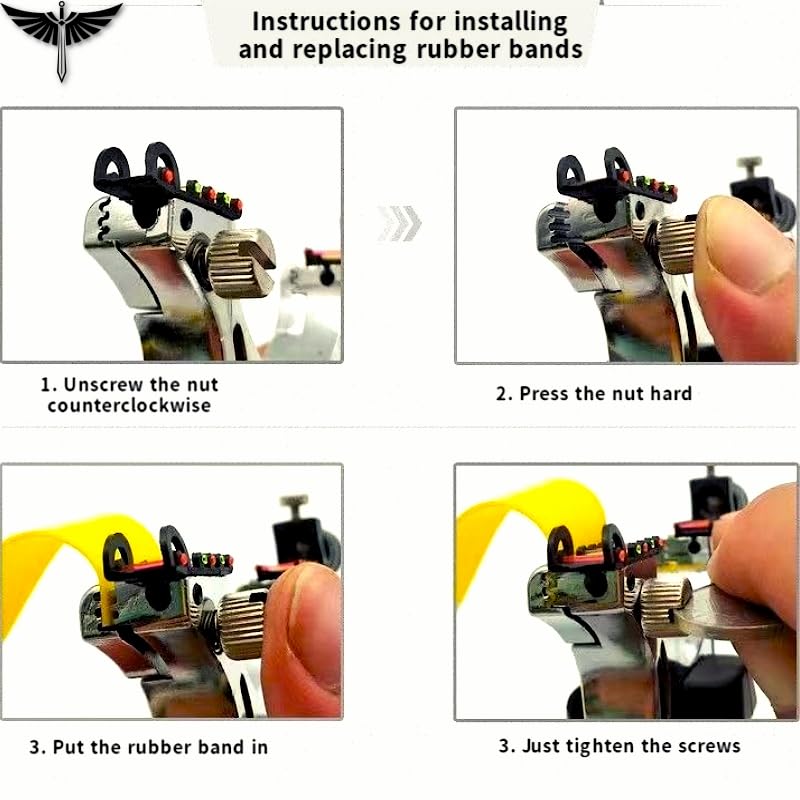 Instructions for installing and replacing rubber bands

1. Unscrew the nut counterclockwise

2. Press the nut hard

3. Put the rubber band in

3. Just tighten the screws