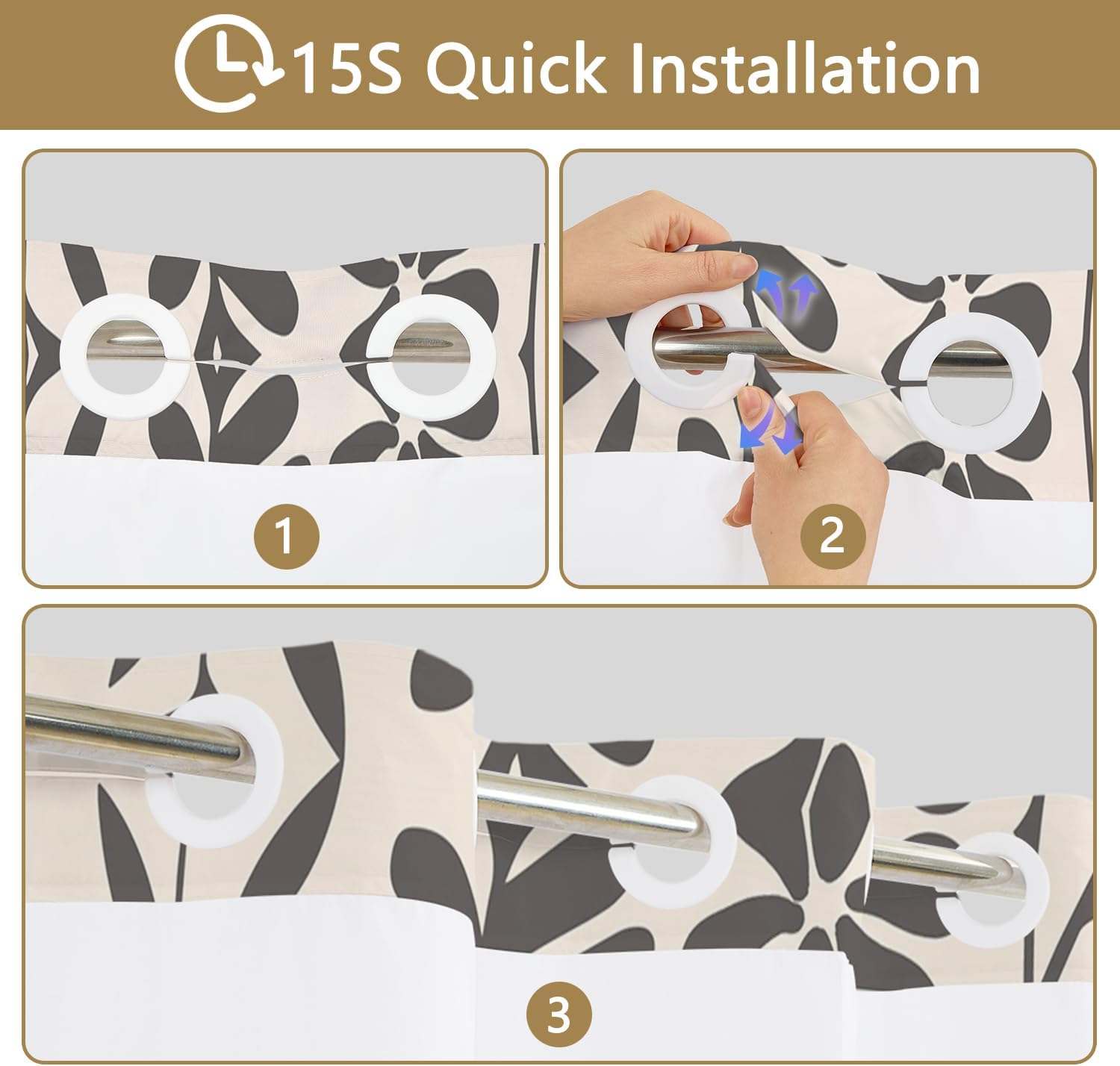 15S Quick Installation

1

2

3