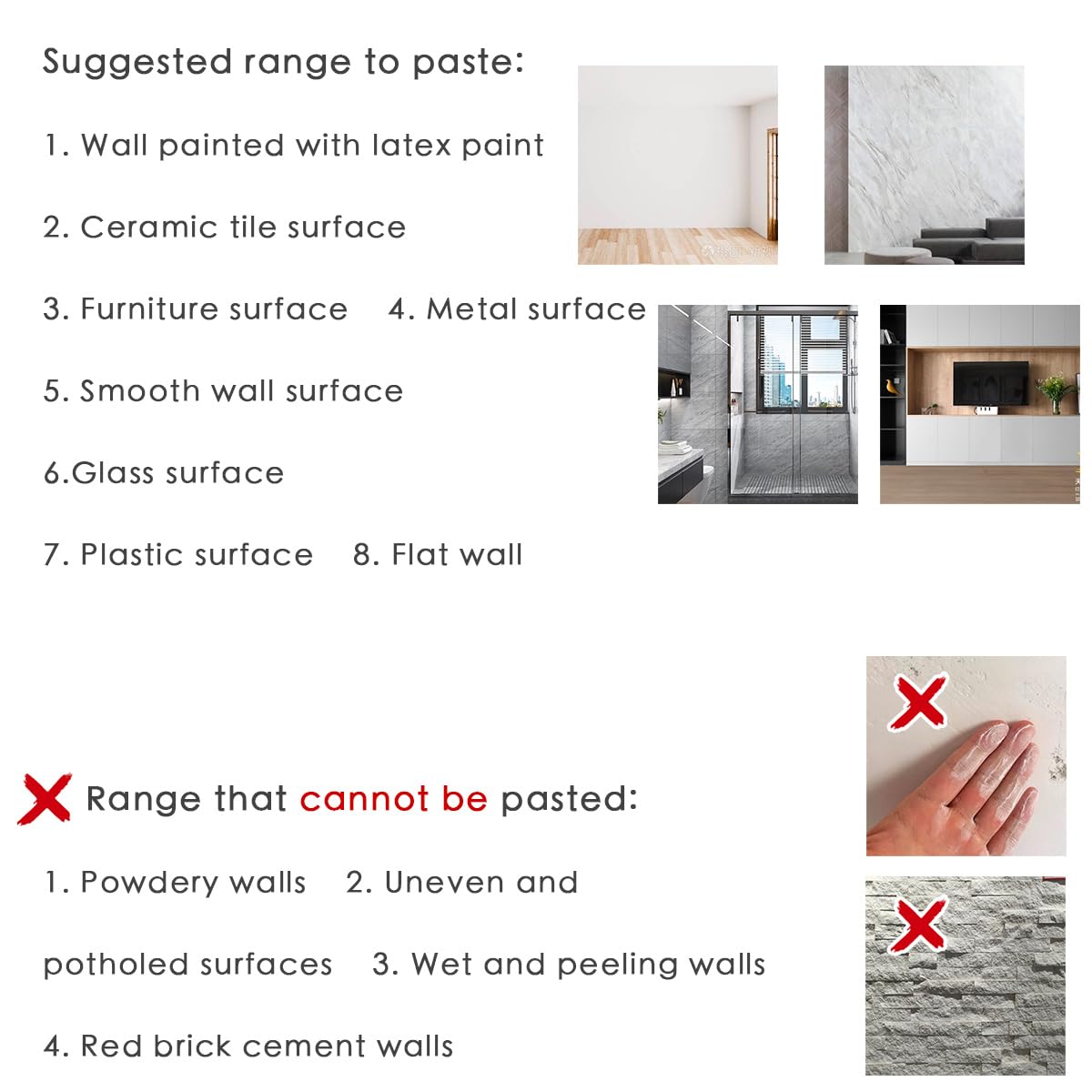 Suggested range to paste:

1. Wall painted with latex paint

2. Ceramic tile surface

3. Furniture surface 4. Metal surface

5. Smooth wall surface

6.Glass surface

7. Plastic surface 8. Flat wall

Range that cannot be pasted:

1. Powdery walls 2. Uneven and potholed surfaces 3. Wet and peeling walls

4. Red brick cement walls