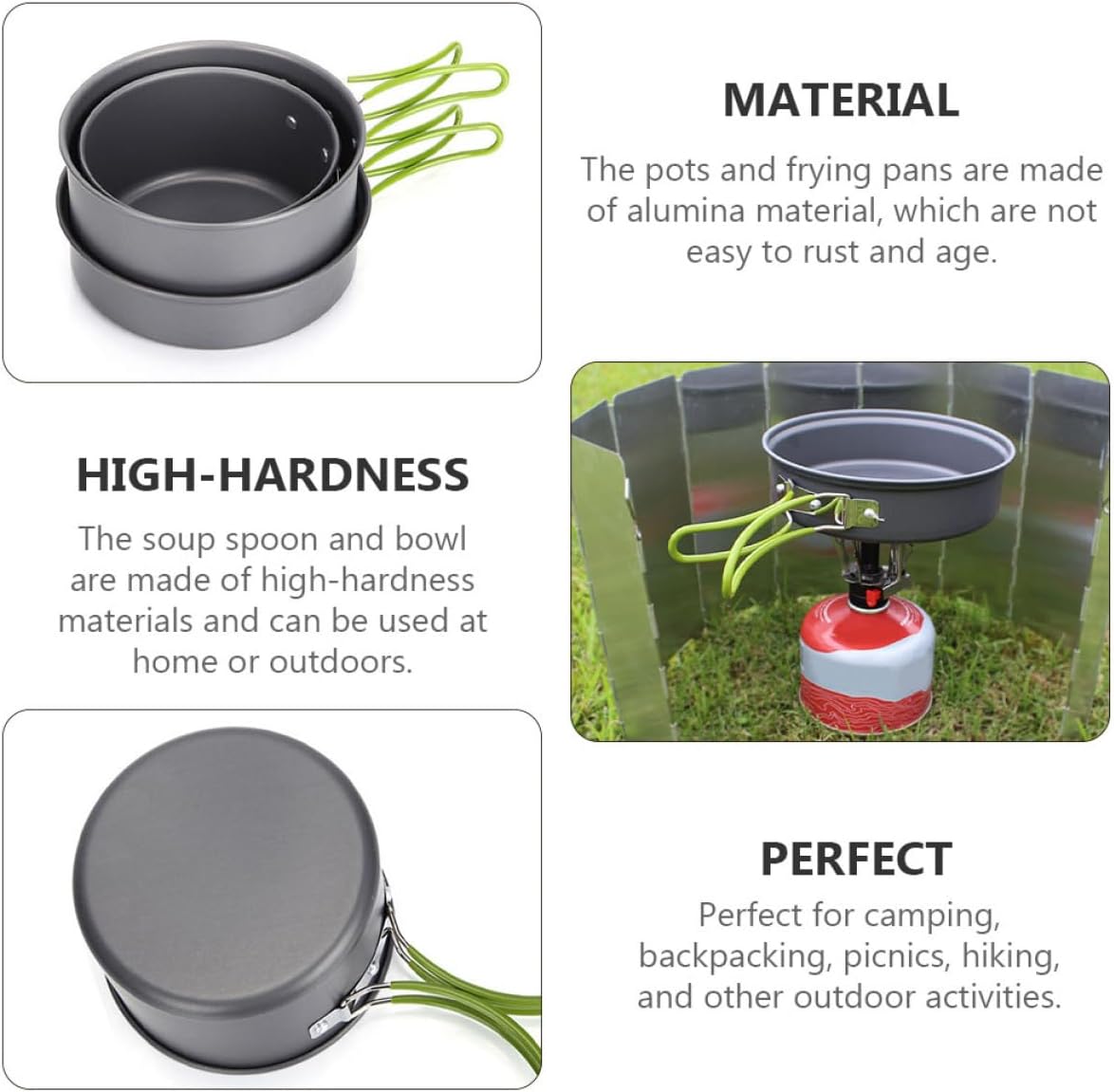 MATERIAL

The pots and frying pans are made of alumina material, which are not easy to rust and age.

HIGH-HARDNESS

The soup spoon and bowl are made of high-hardness materials and can be used at home or outdoors.

PERFECT

Perfect for camping, backpacking, picnics, hiking, and other outdoor activities.