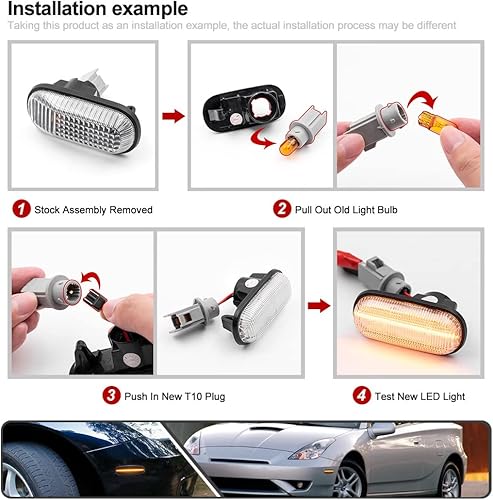 Installation example

Taking this product as an installation example, the actual installation process may be different

1 Stock Assembly Removed

2 Pull Out Old Light Bulb

3 Push In New T10 Plug

4 Test New LED Light