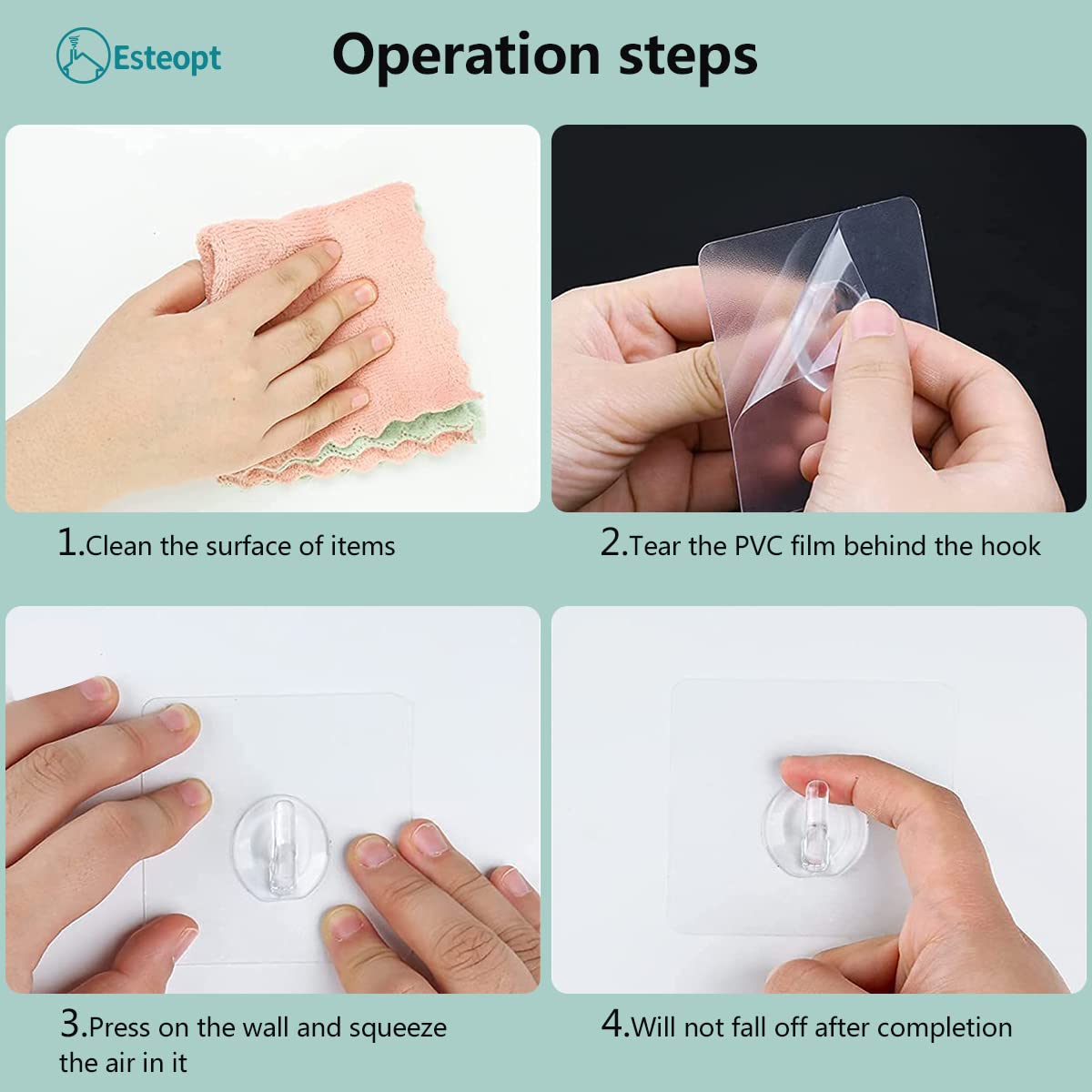 Esteopt

Operation steps

1.Clean the surface of items

2.Tear the PVC film behind the hook

3.Press on the wall and squeeze the air in it

4.Will not fall off after completion