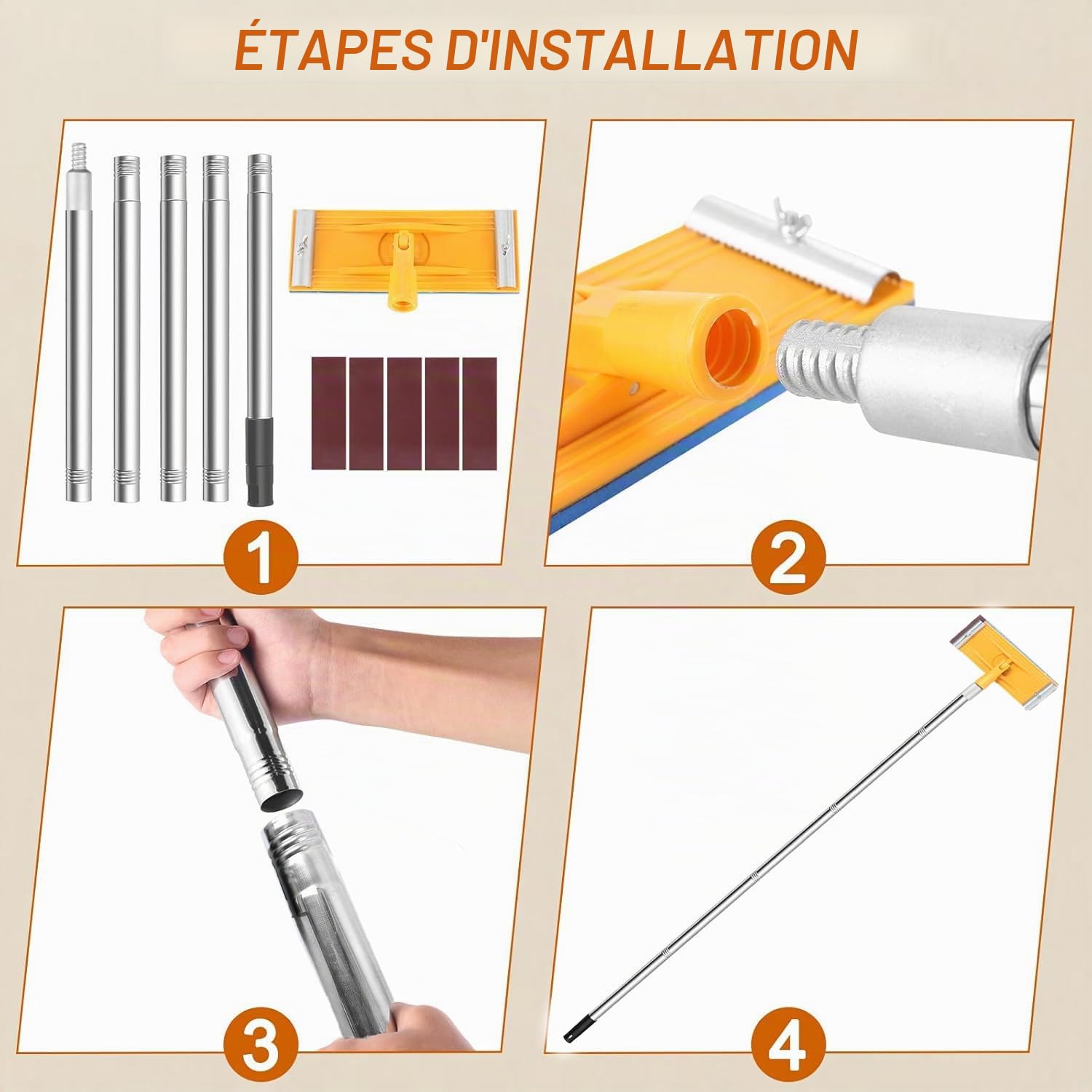 ÉTAPES D'INSTALLATION

1

2

3

4