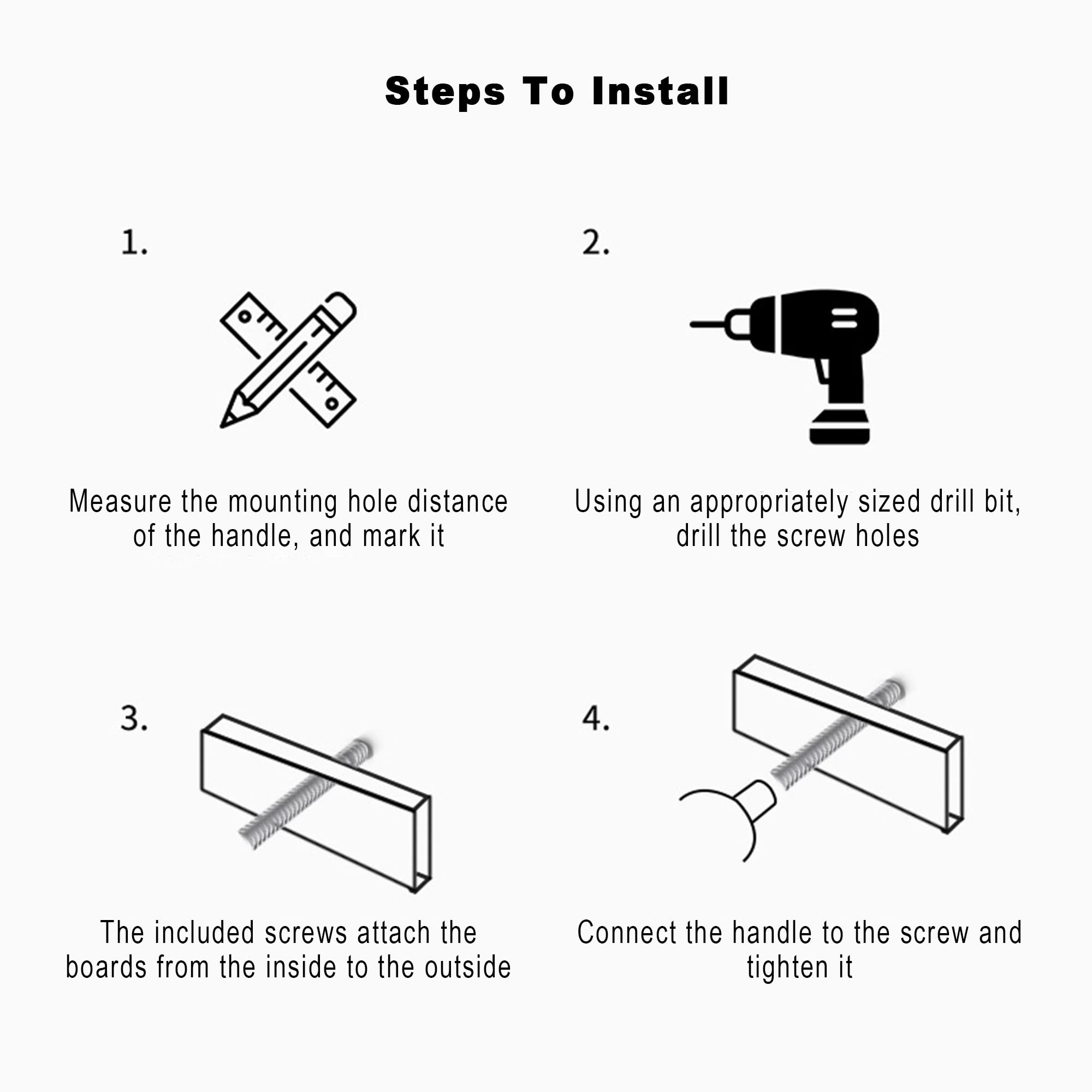 Steps To Install

1.

Measure the mounting hole distance of the handle, and mark it

2.

Using an appropriately sized drill bit, drill the screw holes

3.

The included screws attach the boards from the inside to the outside

4.

Connect the handle to the screw and tighten it