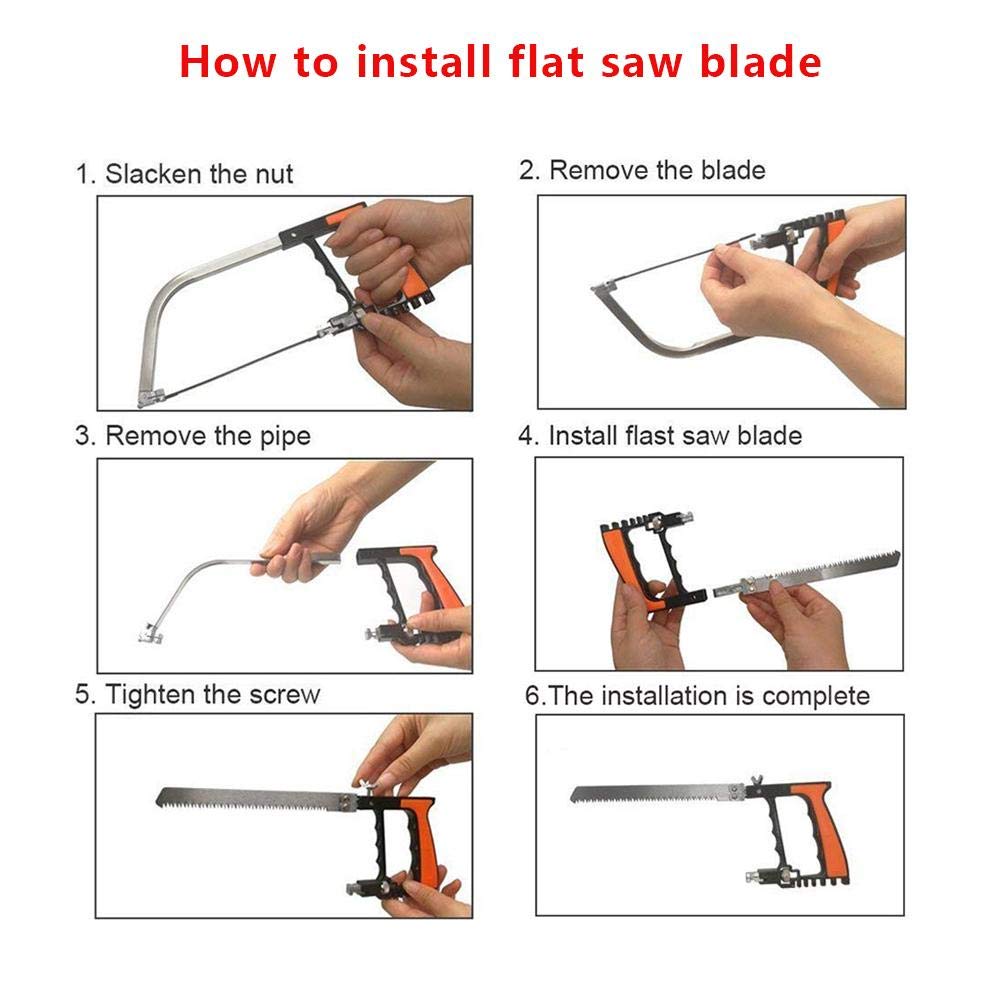 How to install flat saw blade

1. Slacken the nut

2. Remove the blade

3. Remove the pipe

4. Install flast saw blade

5. Tighten the screw

6.The installation is complete