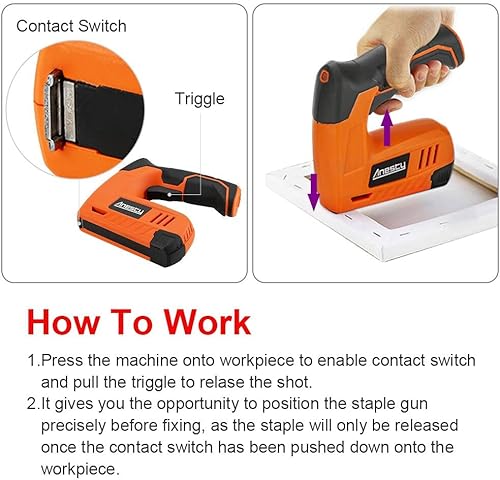 Contact Switch

Triggle

Anesty

Anesty

How To Work

1.Press the machine onto workpiece to enable contact switch and pull the triggle to relase the shot.

2.It gives you the opportunity to position the staple gun precisely before fixing, as the staple will only be released once the contact switch has been pushed down onto the workpiece.