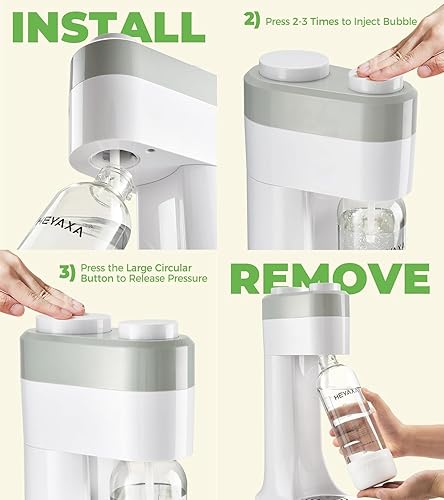 INSTALL

2) Press 2-3 Times to Inject Bubble

HEYAXA

3) Press the Large Circular Button to Release Pressure

REMOVE

HEYAXA