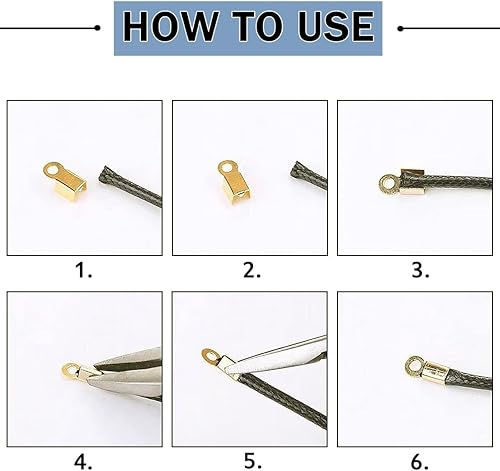 HOW TO USE

1.

2.

3.

4.

5.

6.