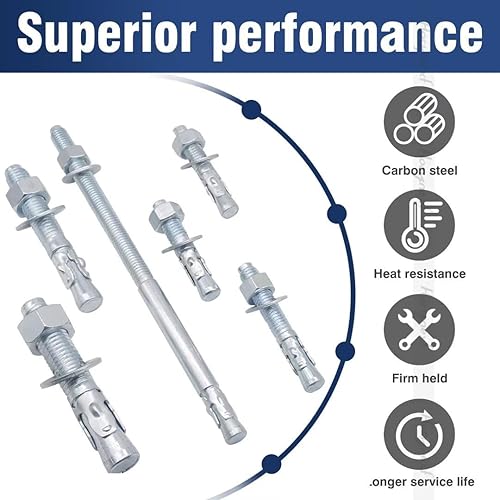 Superior performance

Carbon steel

Heat resistance

Firm held

.onger service life