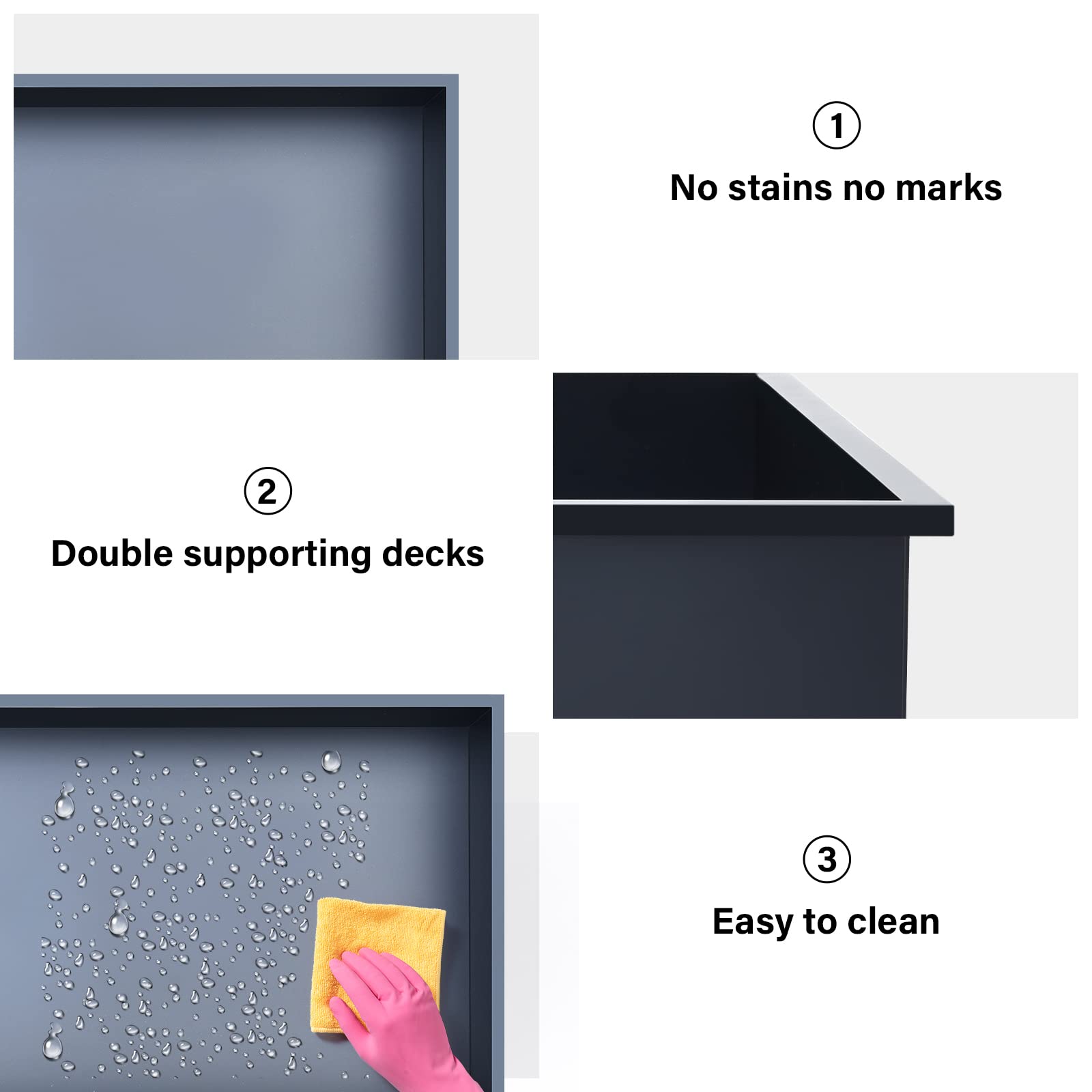 ①
No stains no marks

②
Double supporting decks

③
Easy to clean