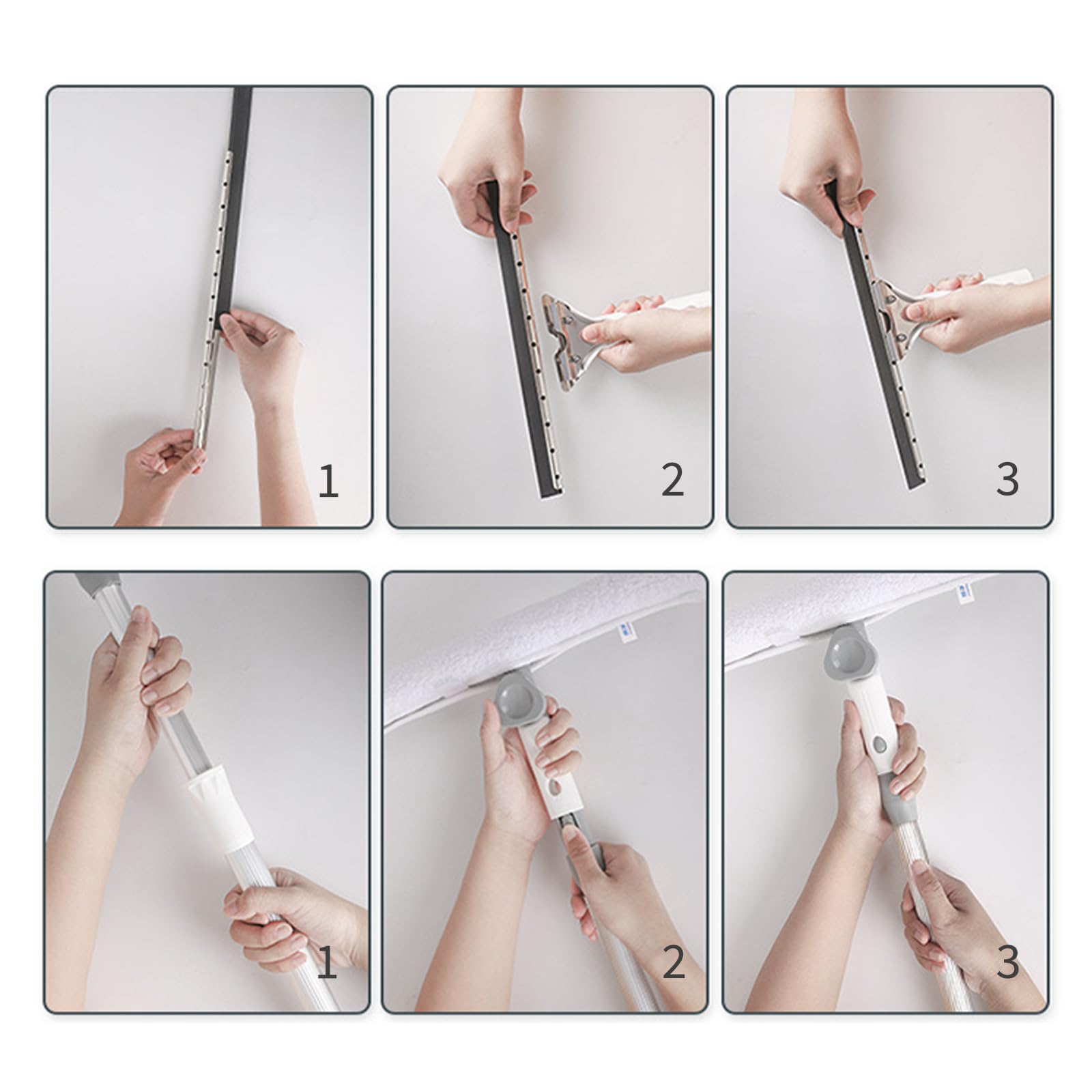 1

2

3

1

2

3