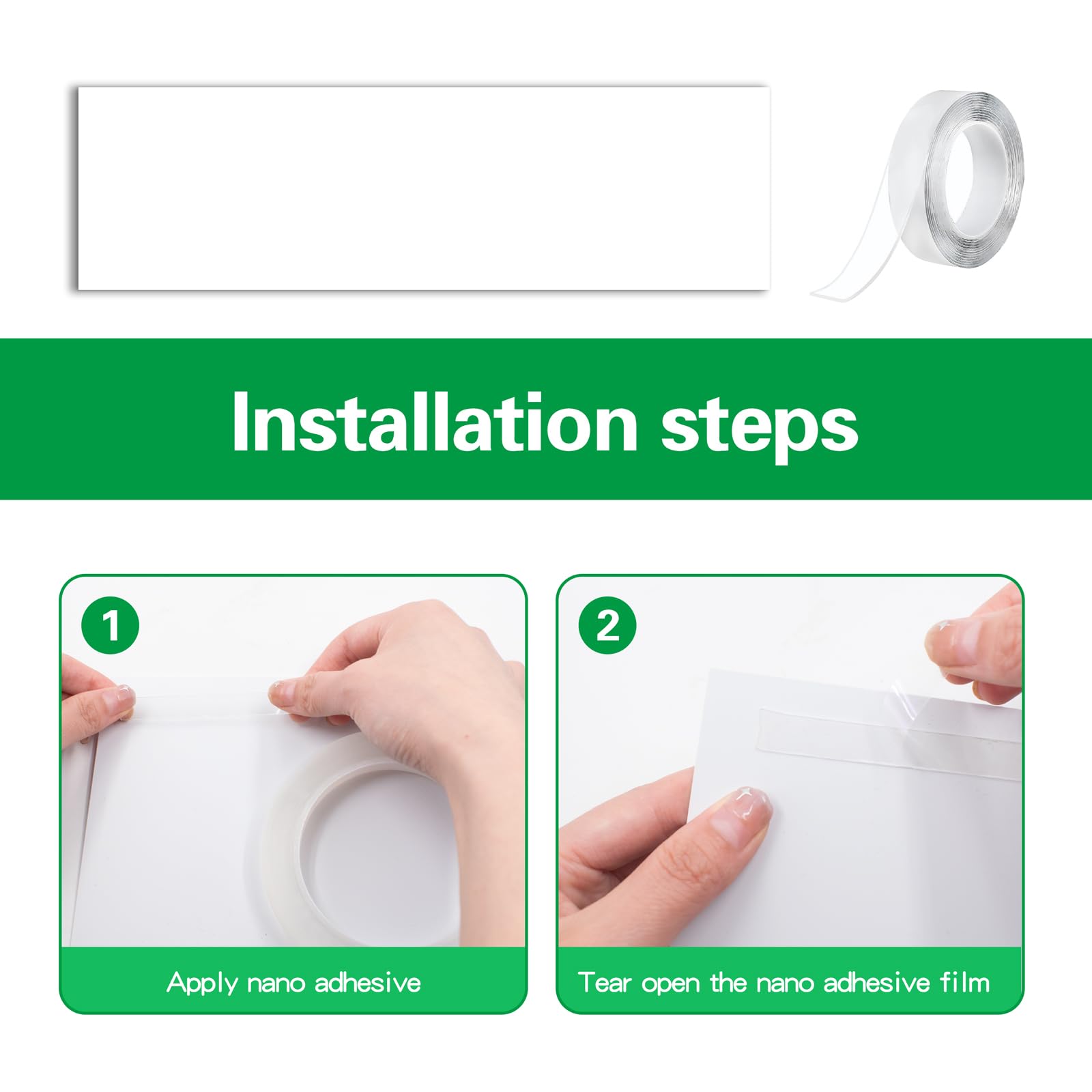 Installation steps

1

Apply nano adhesive

2

Tear open the nano adhesive film