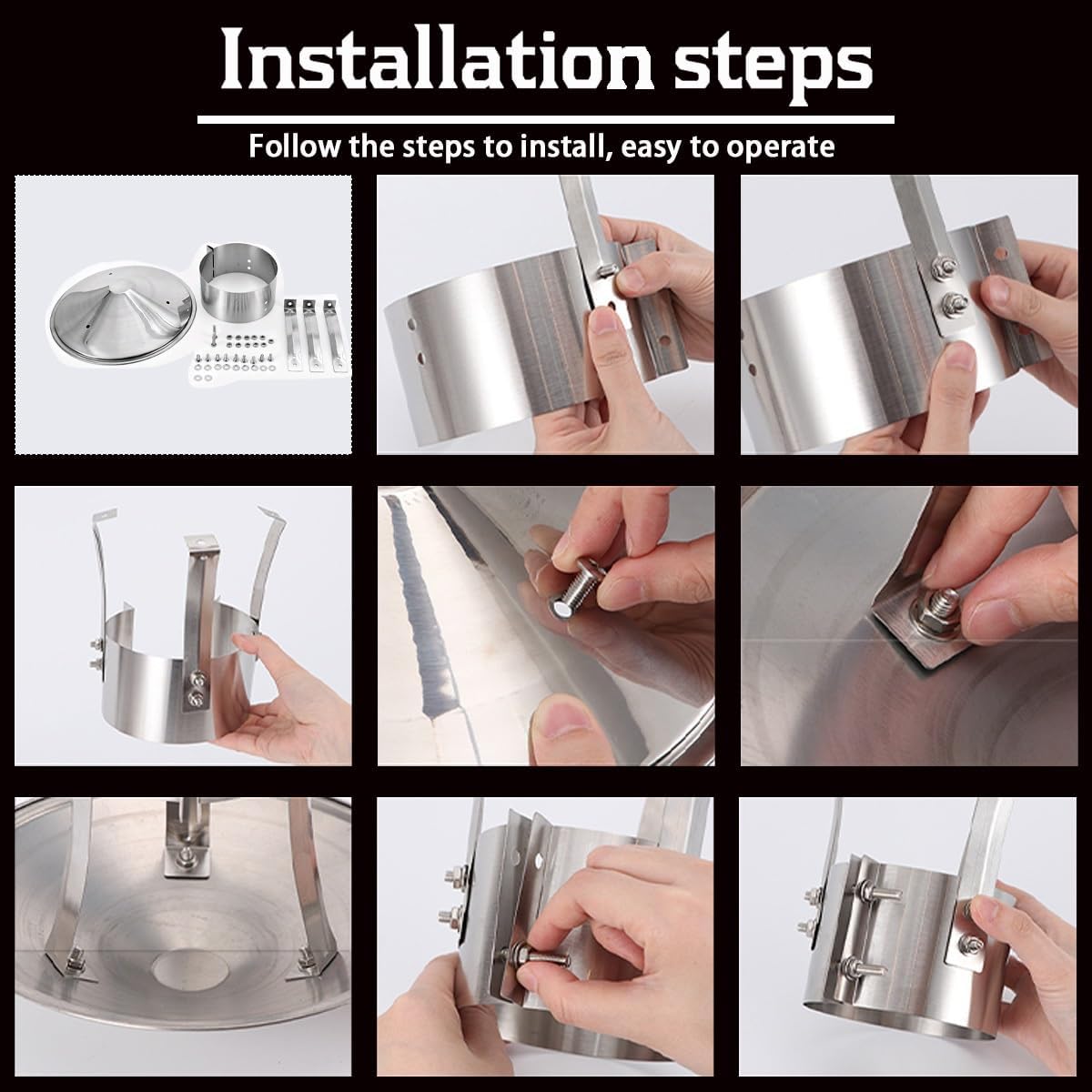 Installation steps

Follow the steps to install, easy to operate