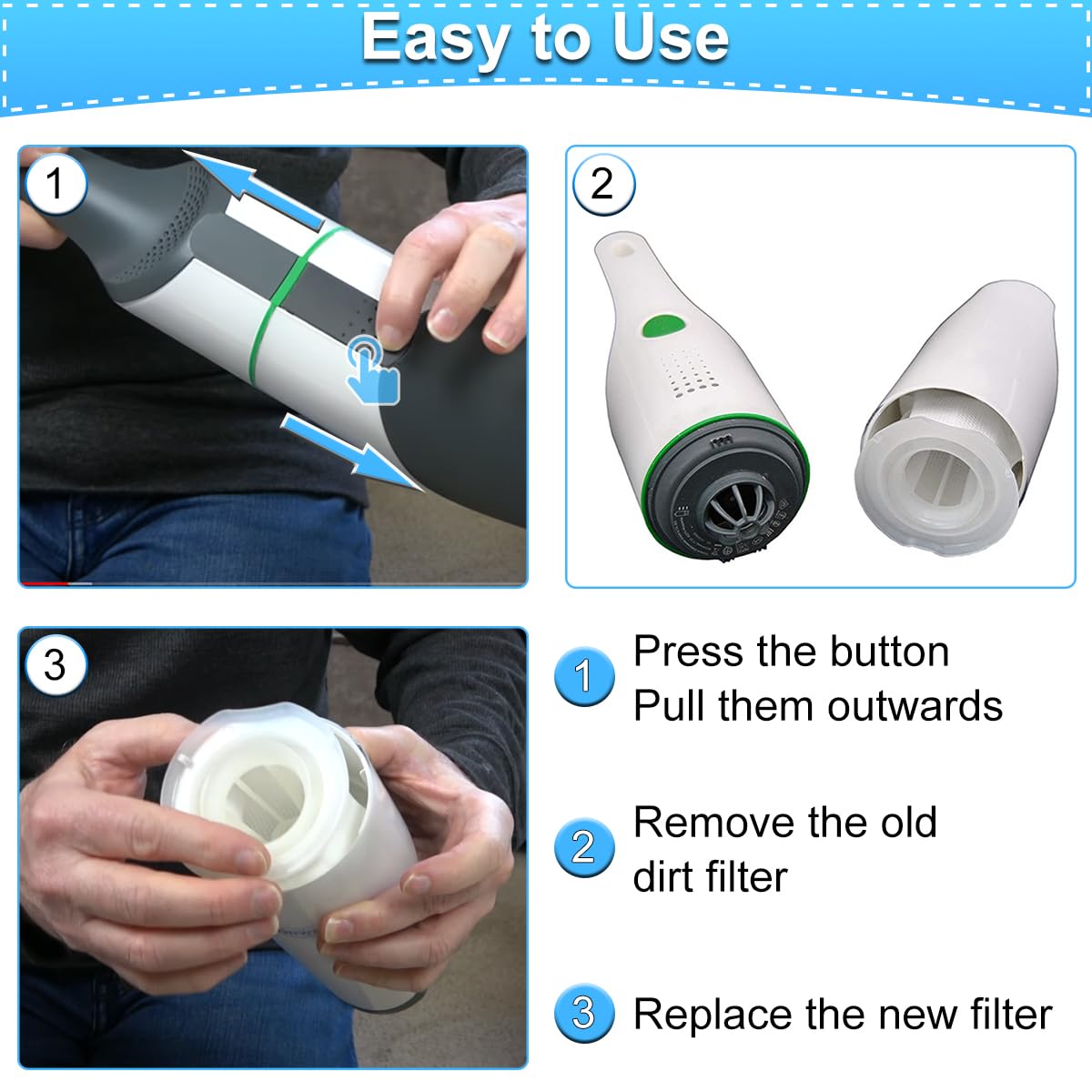 Easy to Use

1

2

3

1 Press the button
Pull them outwards

2 Remove the old
dirt filter

3 Replace the new filter