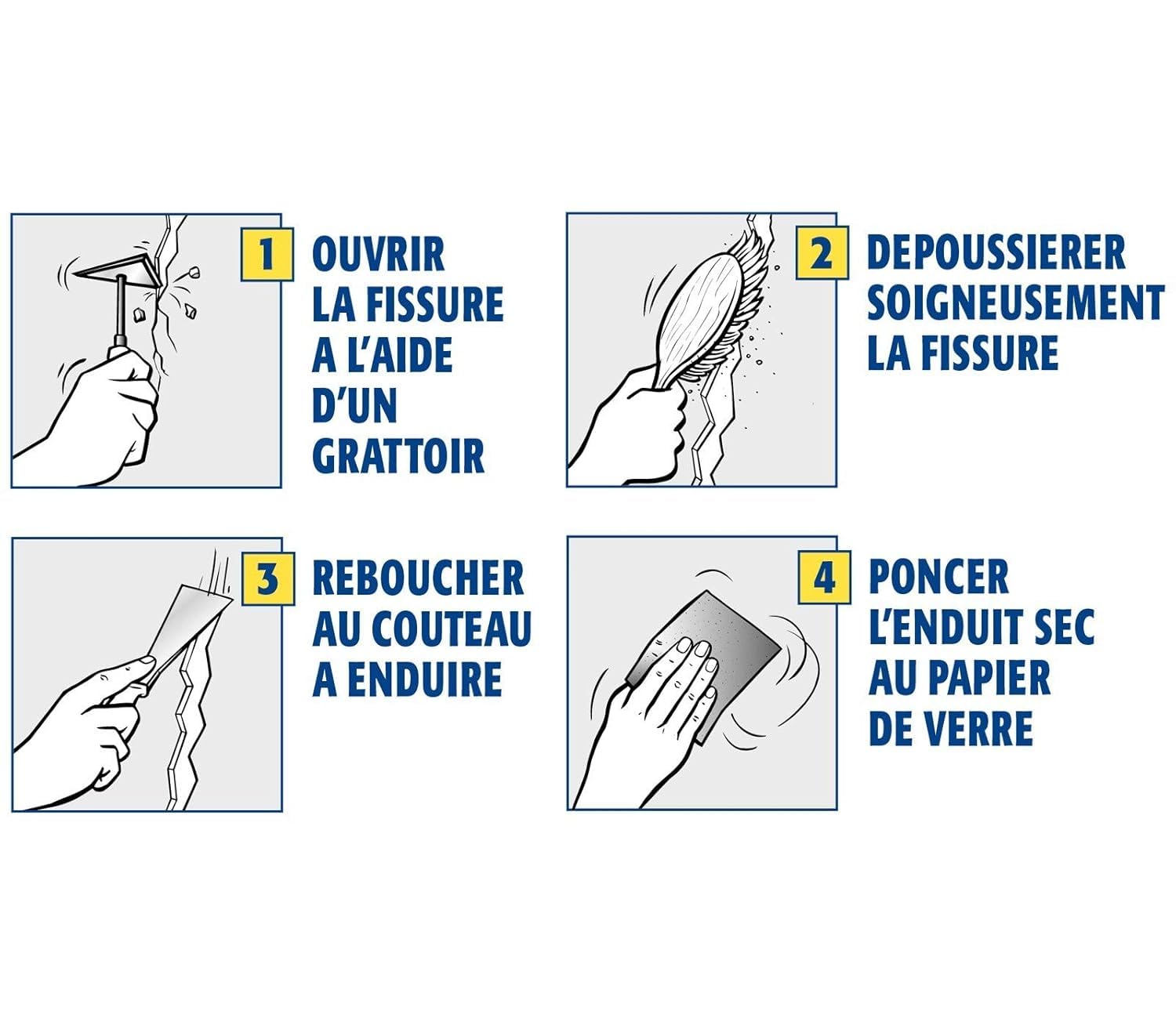 1 OUVRIR LA FISSURE A L'AIDE D'UN GRATTOIR

2 DEPOUSSIERER SOIGNEUSEMENT LA FISSURE

3 REBOUCHER AU COUTEAU A ENDUIRE

4 PONCER L'ENDUIT SEC AU PAPIER DE VERRE