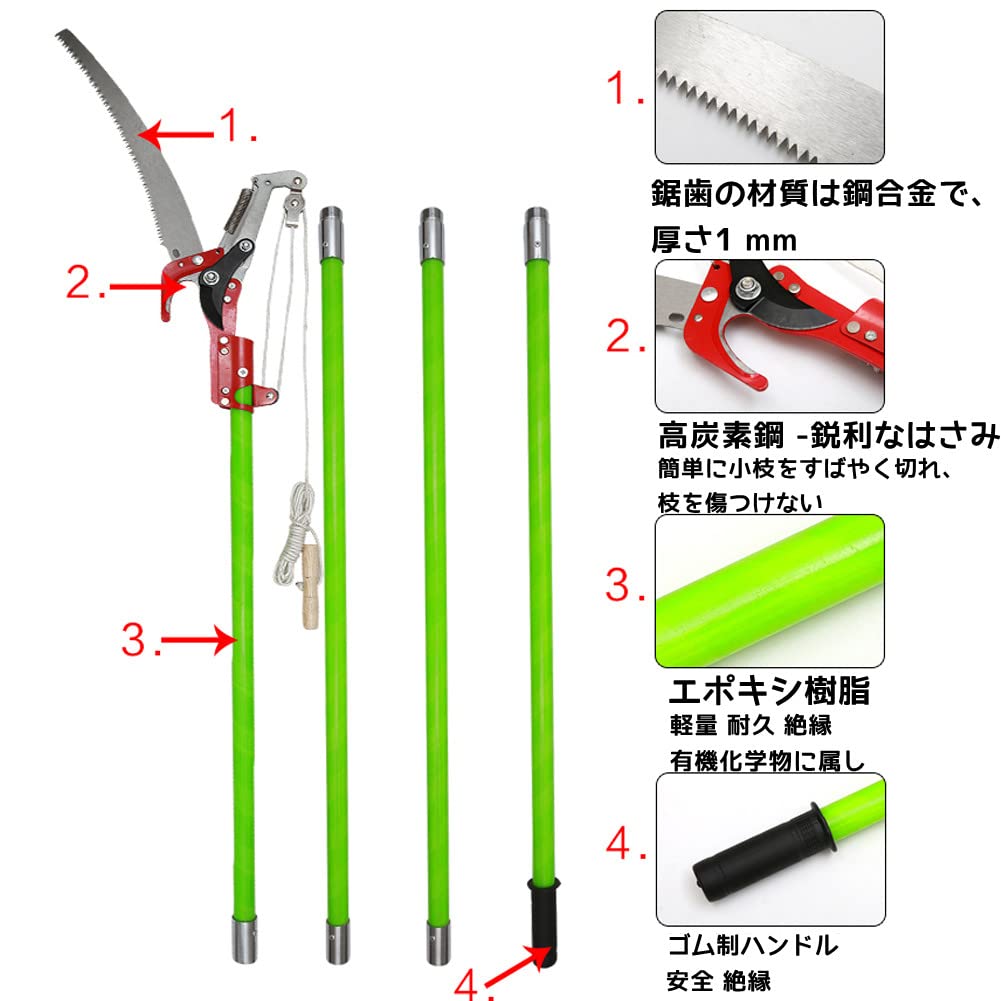 1.

2.

3.

4.

1.

鋸歯の材質は鋼合金で、厚さ1 mm

2.

高炭素鋼 -鋭利なはさみ
簡単に小枝をすばやく切れ、枝を傷つけない

3.

エポキシ樹脂
軽量 耐久 絶縁
有機化学物に属し

4.

ゴム制ハンドル
安全 絶縁