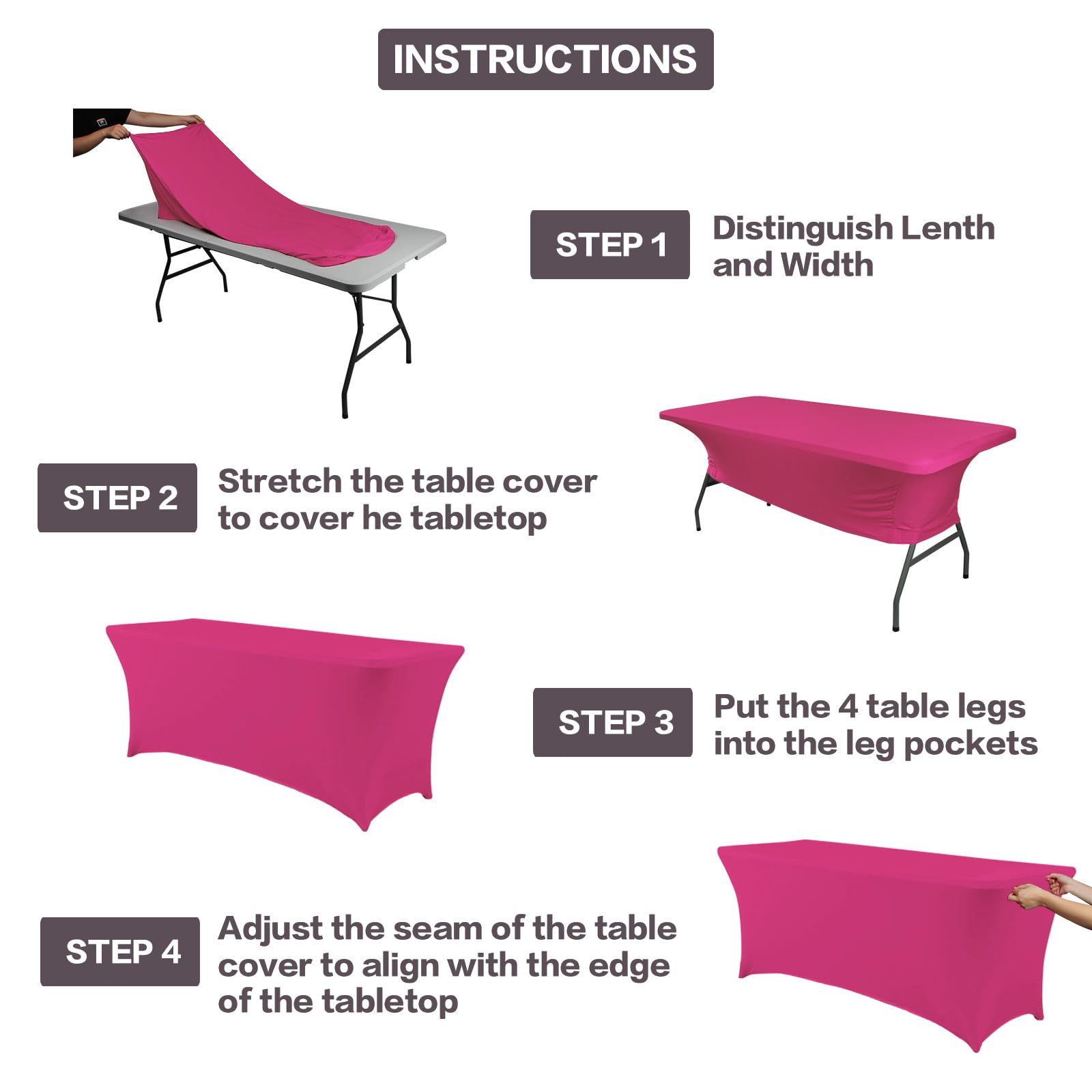 INSTRUCTIONS

STEP 1 Distinguish Lenth and Width

STEP 2 Stretch the table cover to cover he tabletop

STEP 3 Put the 4 table legs into the leg pockets

STEP 4 Adjust the seam of the table cover to align with the edge of the tabletop