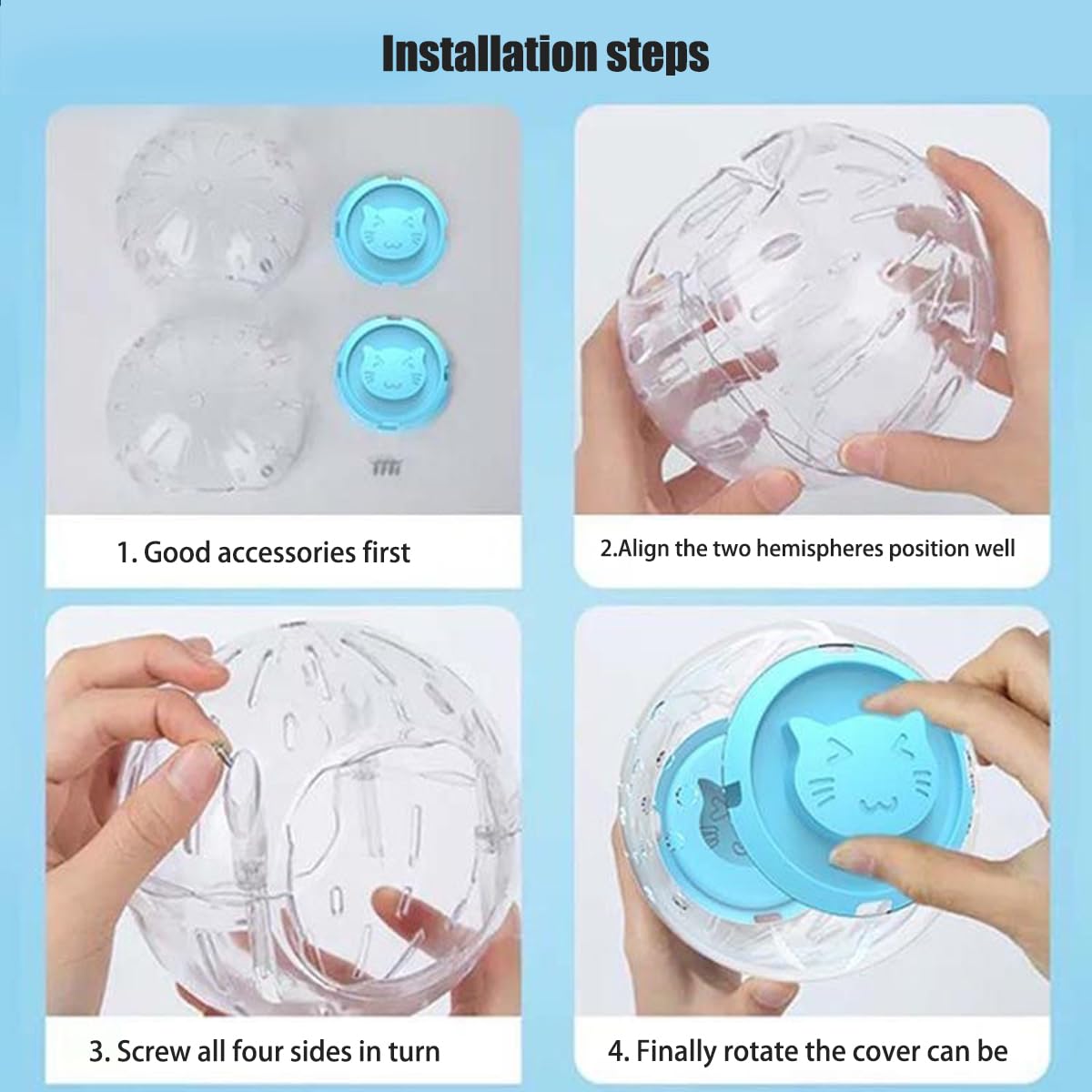 Installation steps

1. Good accessories first

2.Align the two hemispheres position well

3. Screw all four sides in turn

4. Finally rotate the cover can be