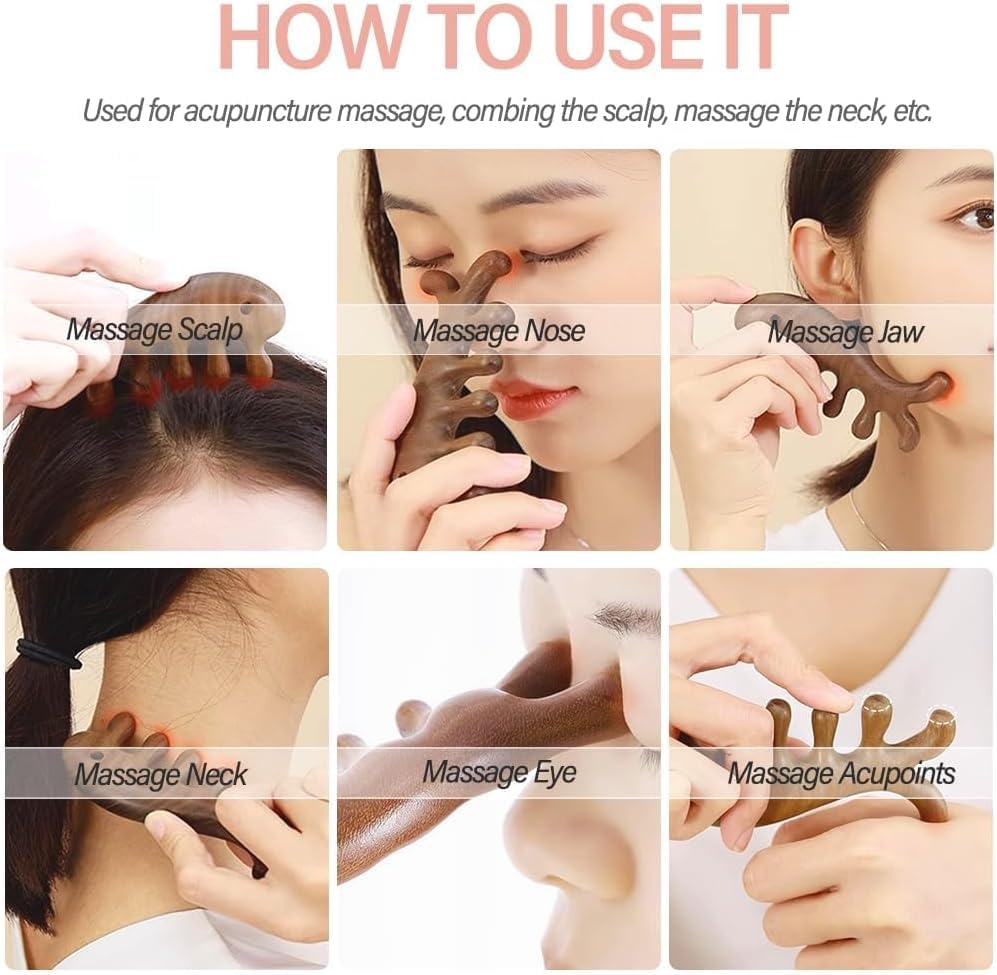 HOW TO USE IT

Used for acupuncture massage, combing the scalp, massage the neck, etc.

Massage Scalp

Massage Nose

Massage Jaw

Massage Neck

Massage Eye

Massage Acupoints