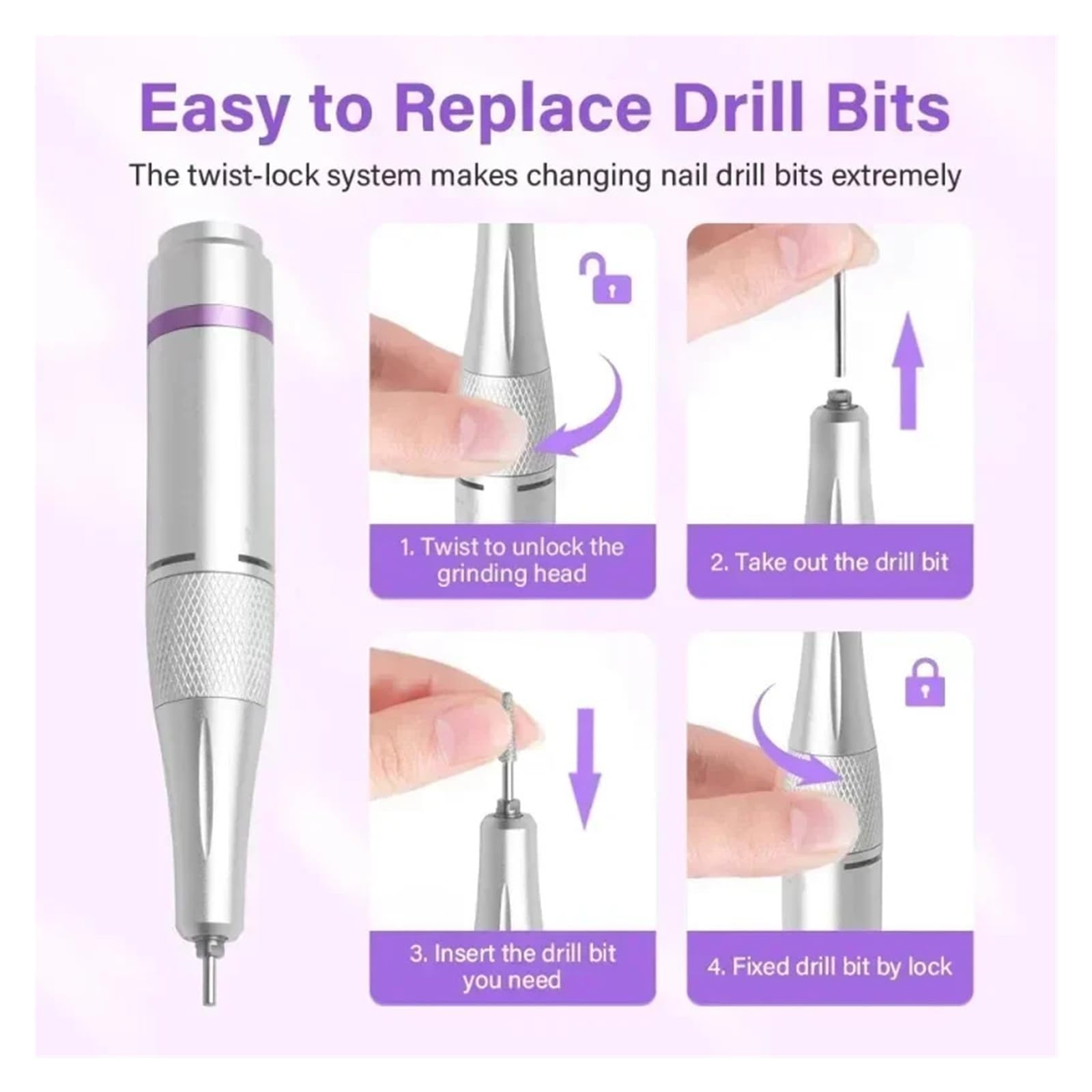 Easy to Replace Drill Bits

The twist-lock system makes changing nail drill bits extremely

1. Twist to unlock the grinding head

2. Take out the drill bit

3. Insert the drill bit you need

4. Fixed drill bit by lock