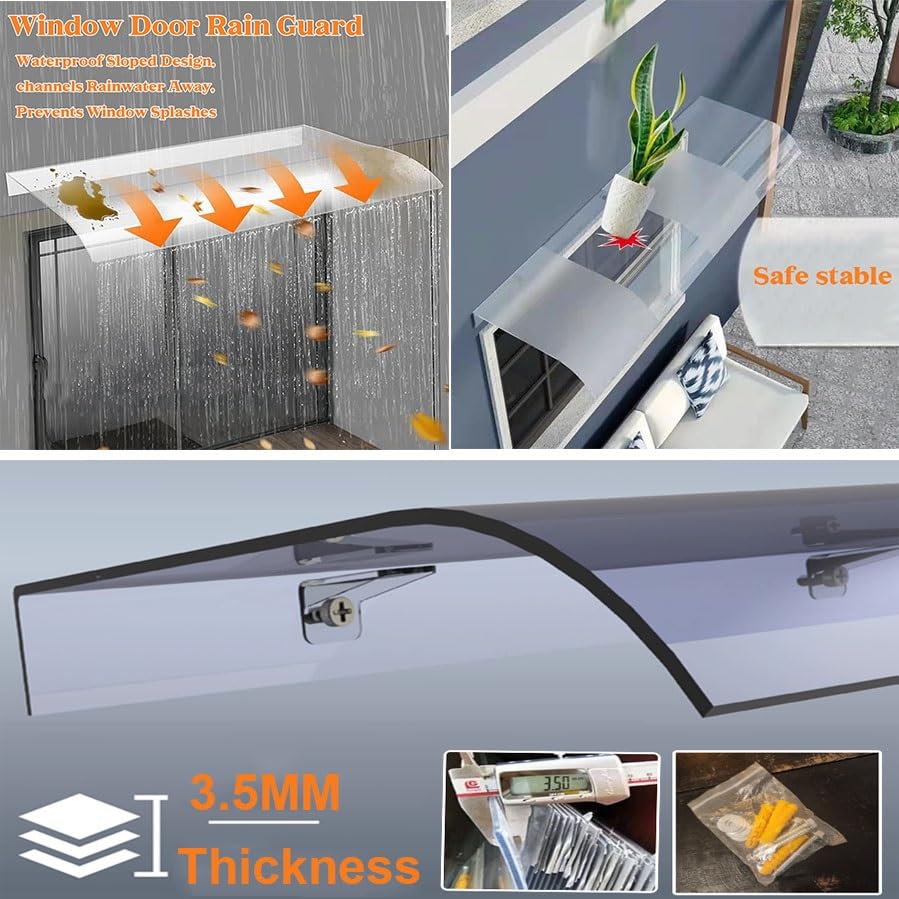 Window Door Rain Guard

Waterproof Sloped Design, channels Rainwater Away, Prevents Window Splashes

Safe stable

3.5MM

Thickness

3.50