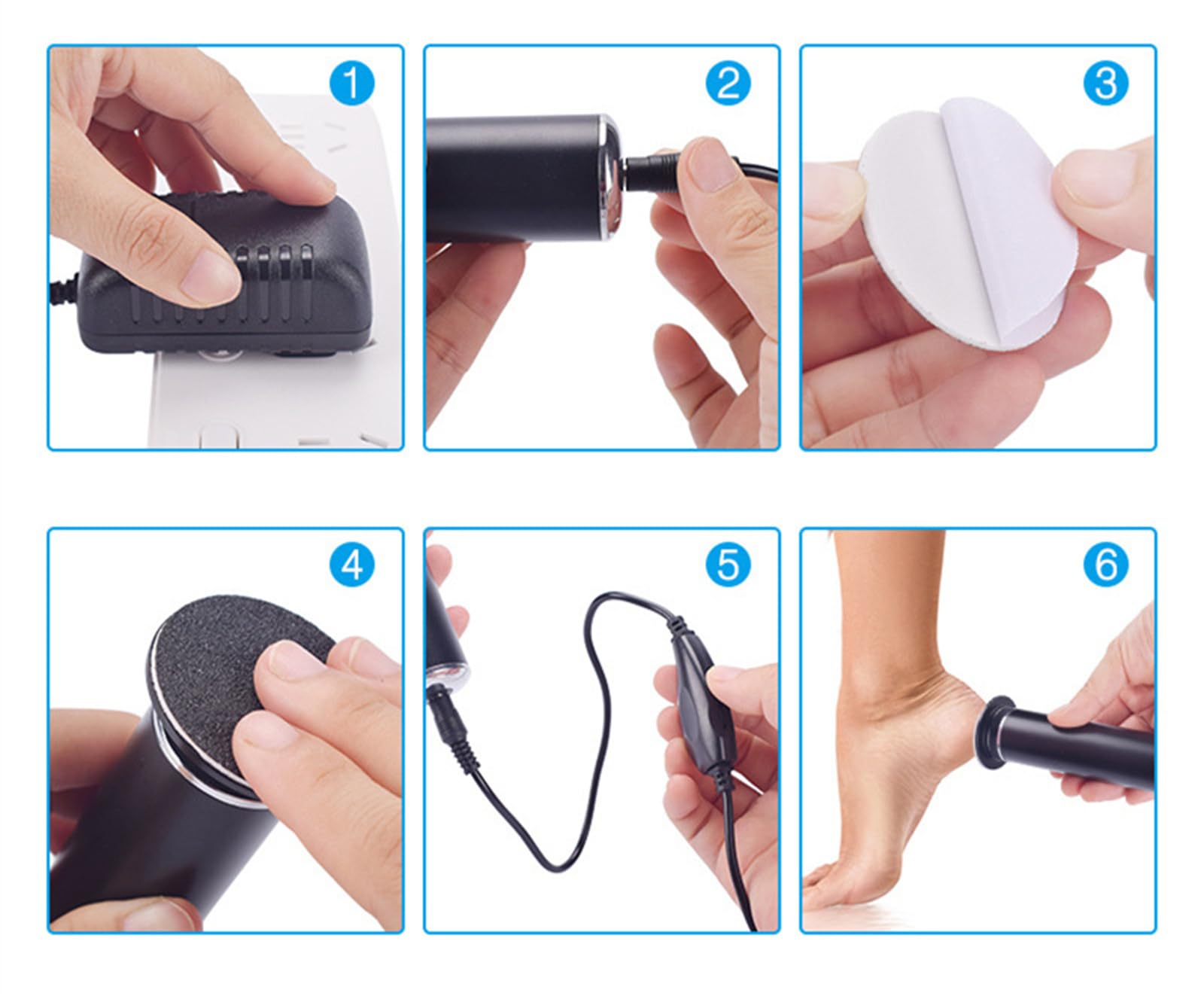 1

2

3

4

5

6