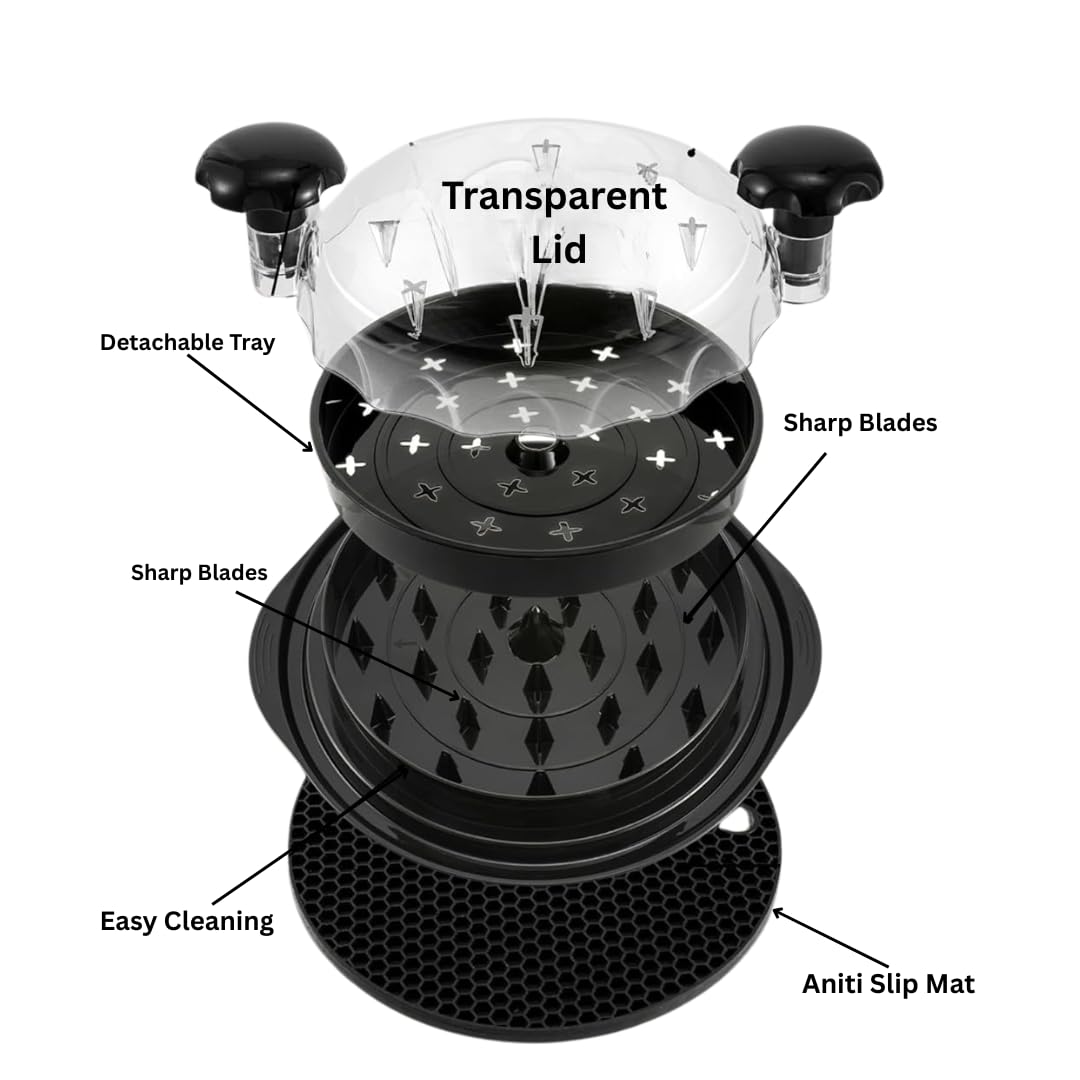 Transparent Lid

Detachable Tray

Sharp Blades

Sharp Blades

Easy Cleaning

Aniti Slip Mat