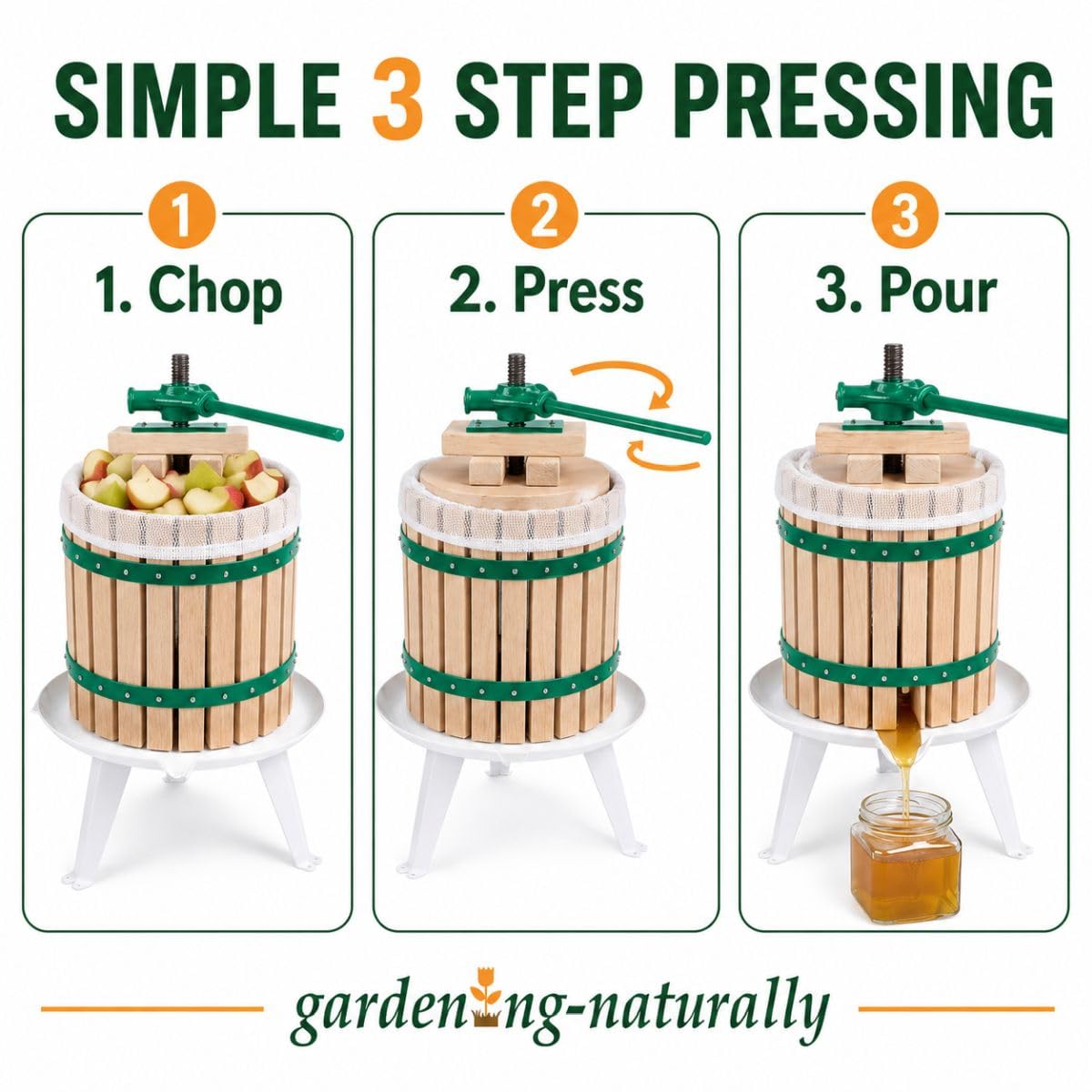 SIMPLE 3 STEP PRESSING

1
1. Chop

2
2. Press

3
3. Pour

gardening-naturally