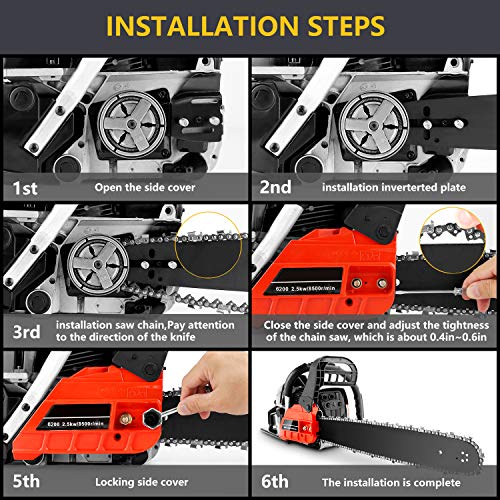 INSTALLATION STEPS

1st Open the side cover

2nd installation inverterted plate

3rd installation saw chain,Pay attention to the direction of the knife

6200 2.5kw/8500r/min

Close the side cover and adjust the tightness of the chain saw, which is about 0.4in~0.6in

6200 2.5kw/8500r/min

5th Locking side cover

6th The installation is complete