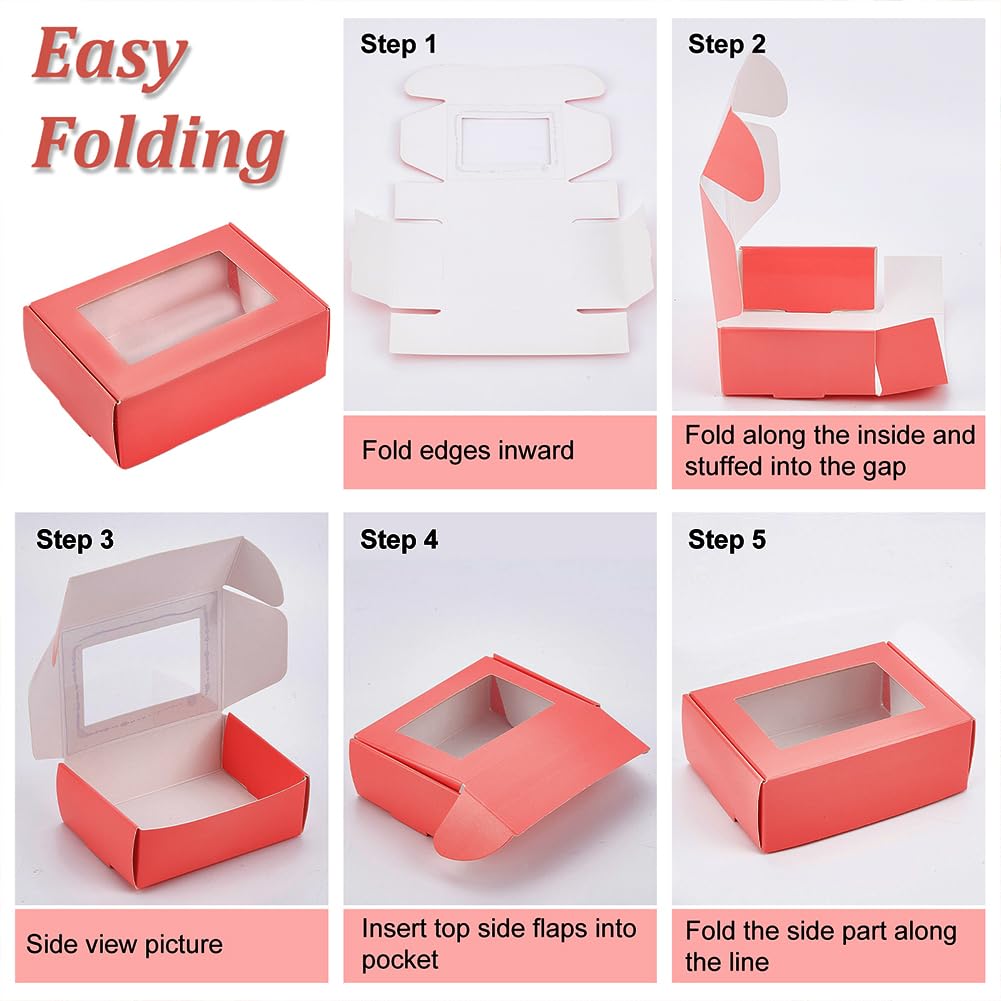 Easy Folding

Step 1

Fold edges inward

Step 2

Fold along the inside and stuffed into the gap

Step 3

Side view picture

Step 4

Insert top side flaps into pocket

Step 5

Fold the side part along the line