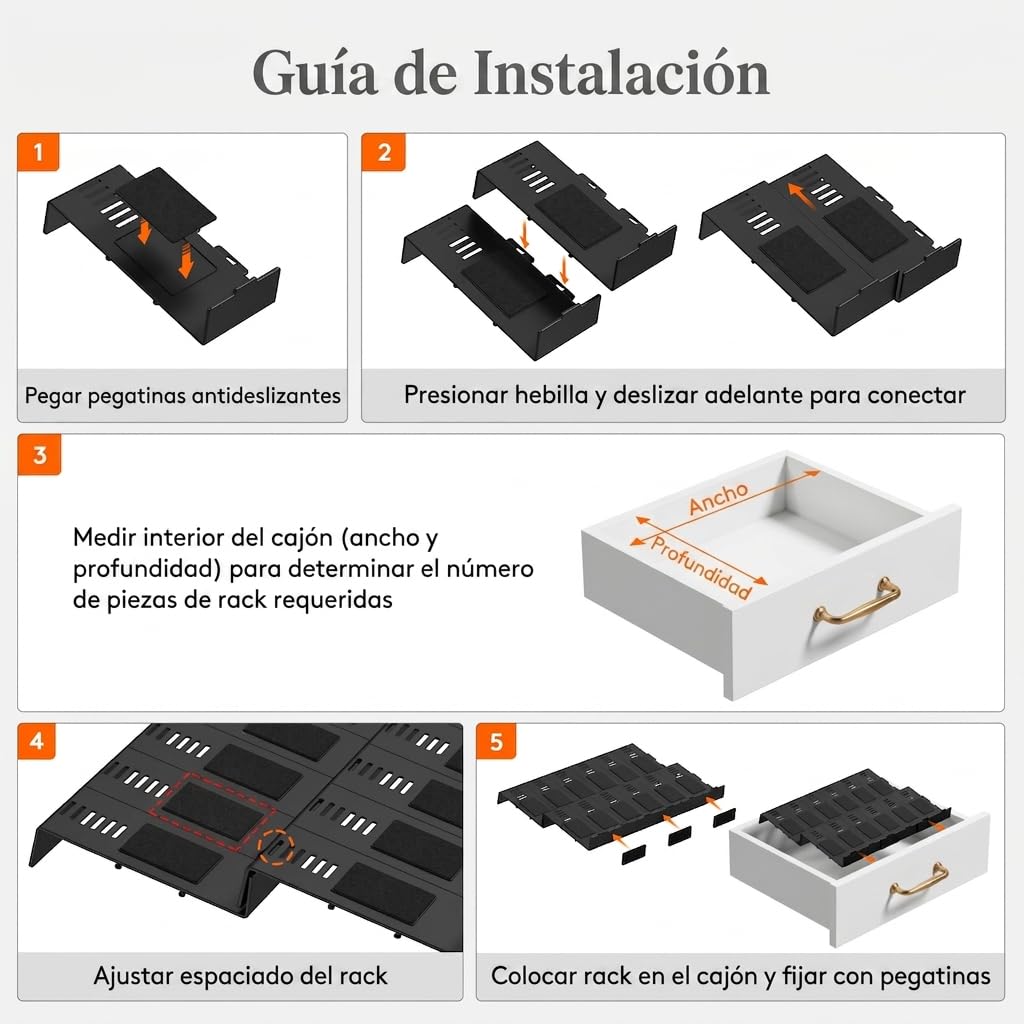 Guía de Instalación

1

Pegar pegatinas antideslizantes

2

Presionar hebilla y deslizar adelante para conectar

3

Medir interior del cajón (ancho y profundidad) para determinar el número de piezas de rack requeridas

Ancho

Profundidad

4

Ajustar espaciado del rack

5

Colocar rack en el cajón y fijar con pegatinas