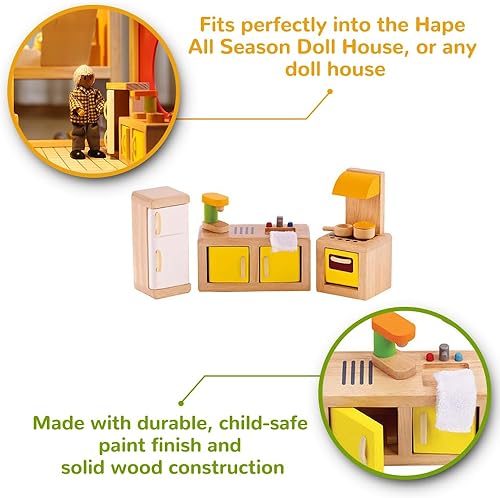 Fits perfectly into the Hape All Season Doll House, or any doll house

Made with durable, child-safe paint finish and solid wood construction