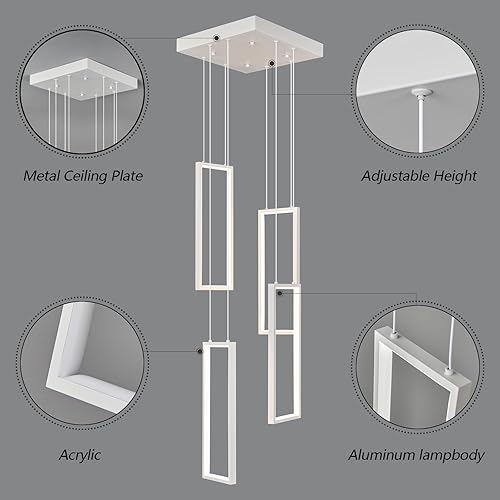 Metal Ceiling Plate

Adjustable Height

Acrylic

Aluminum lampbody