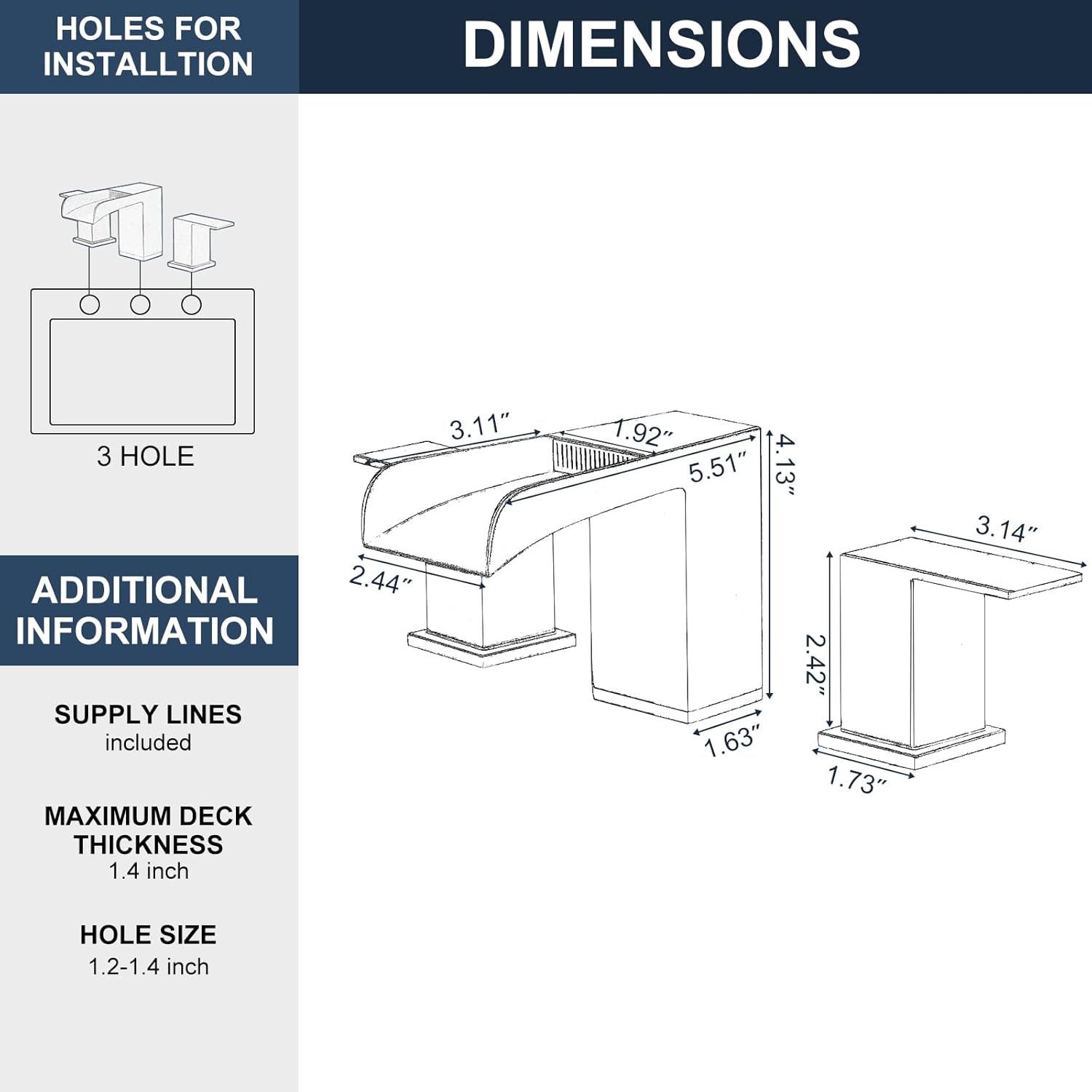 HOLES FOR INSTALLTION

3 HOLE

ADDITIONAL INFORMATION

SUPPLY LINES
included

MAXIMUM DECK THICKNESS
1.4 inch

HOLE SIZE
1.2-1.4 inch

DIMENSIONS

3.11″
1.92″
5.51″
4.13″
2.44″
1.63″
3.14″
2.42″
1.73″