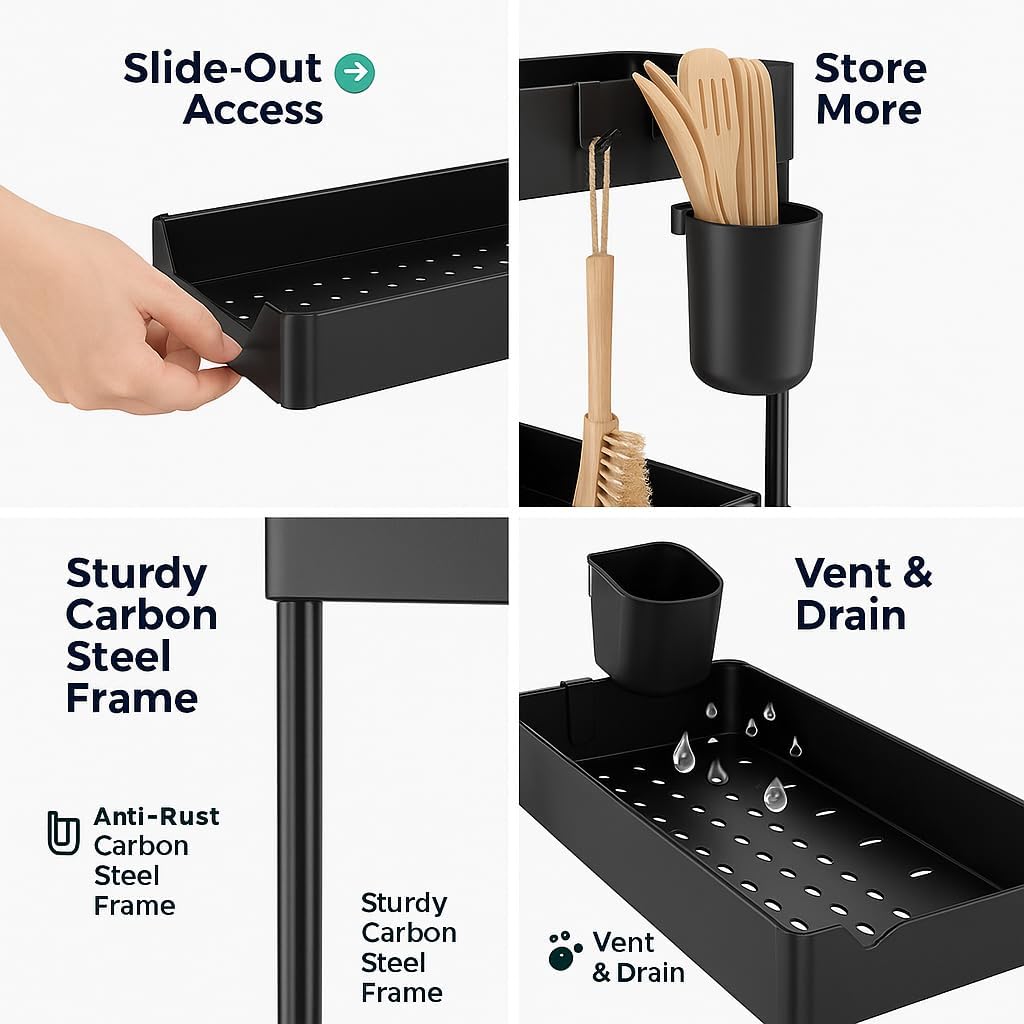 Slide-Out Access

Store More

Sturdy Carbon Steel Frame

Anti-Rust Carbon Steel Frame

Sturdy Carbon Steel Frame

Vent & Drain

Vent & Drain