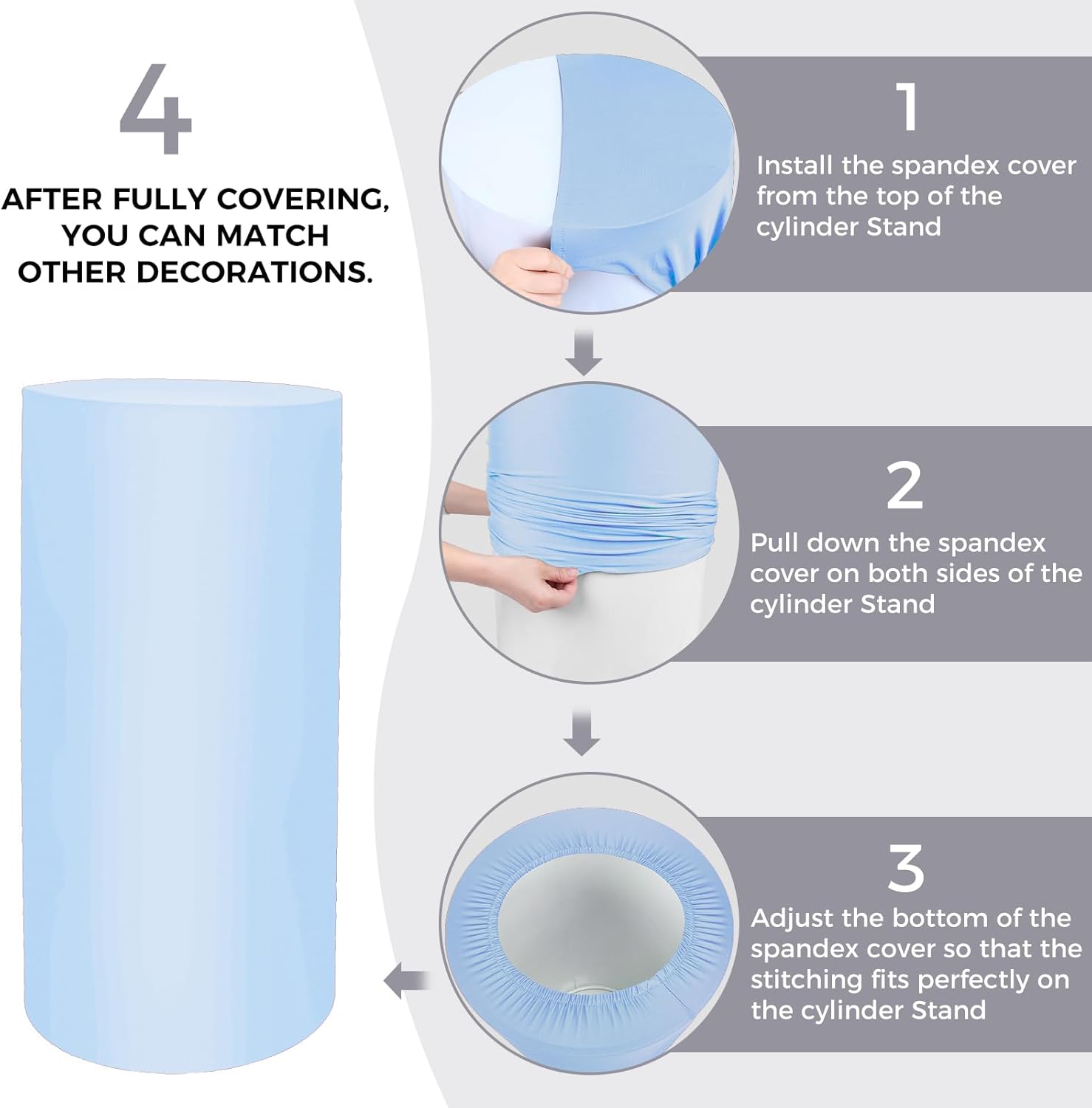 4

AFTER FULLY COVERING, YOU CAN MATCH OTHER DECORATIONS.

1

Install the spandex cover from the top of the cylinder Stand

2

Pull down the spandex cover on both sides of the cylinder Stand

3

Adjust the bottom of the spandex cover so that the stitching fits perfectly on the cylinder Stand