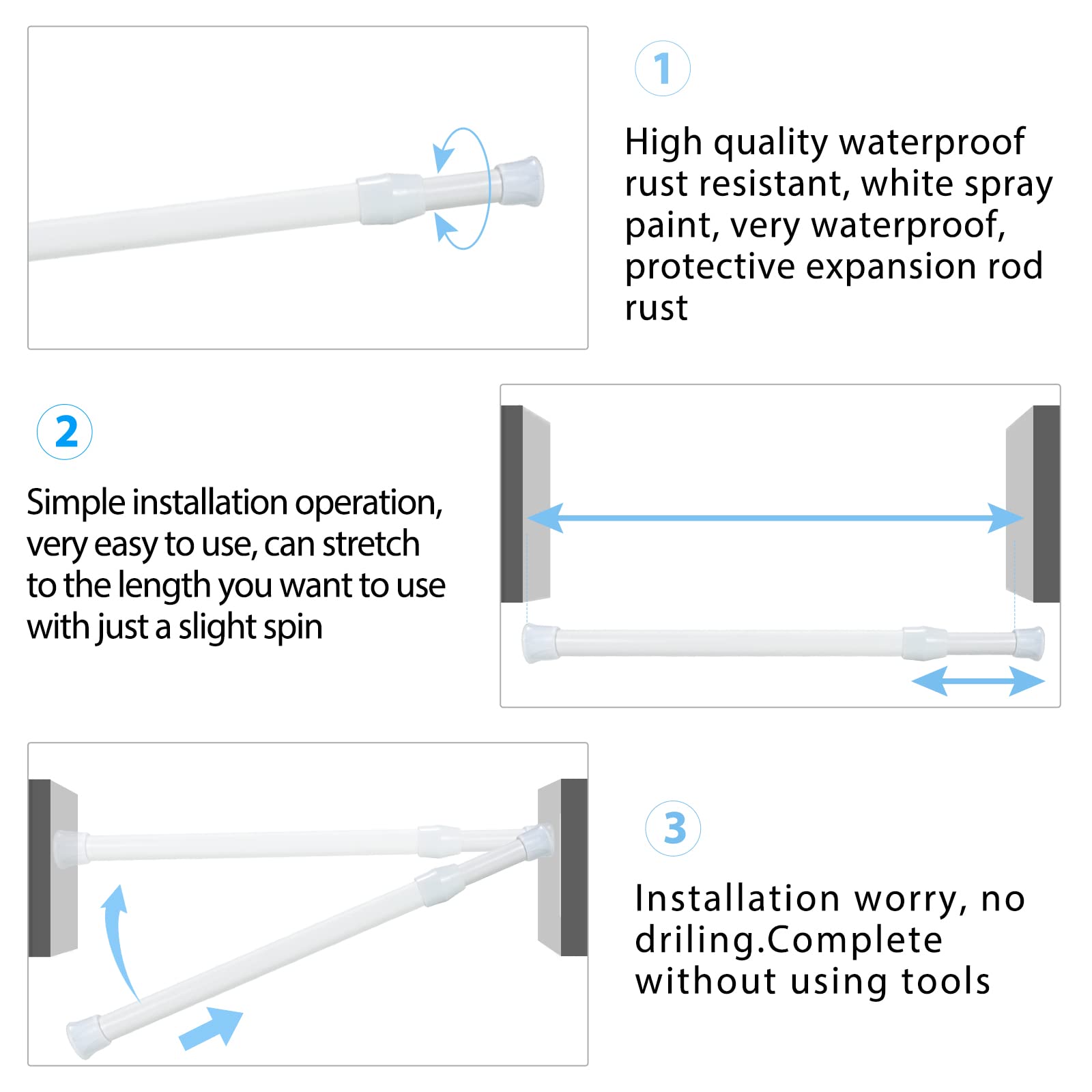 1

High quality waterproof rust resistant, white spray paint, very waterproof, protective expansion rod rust

2

Simple installation operation, very easy to use, can stretch to the length you want to use with just a slight spin

3

Installation worry, no driling.Complete without using tools