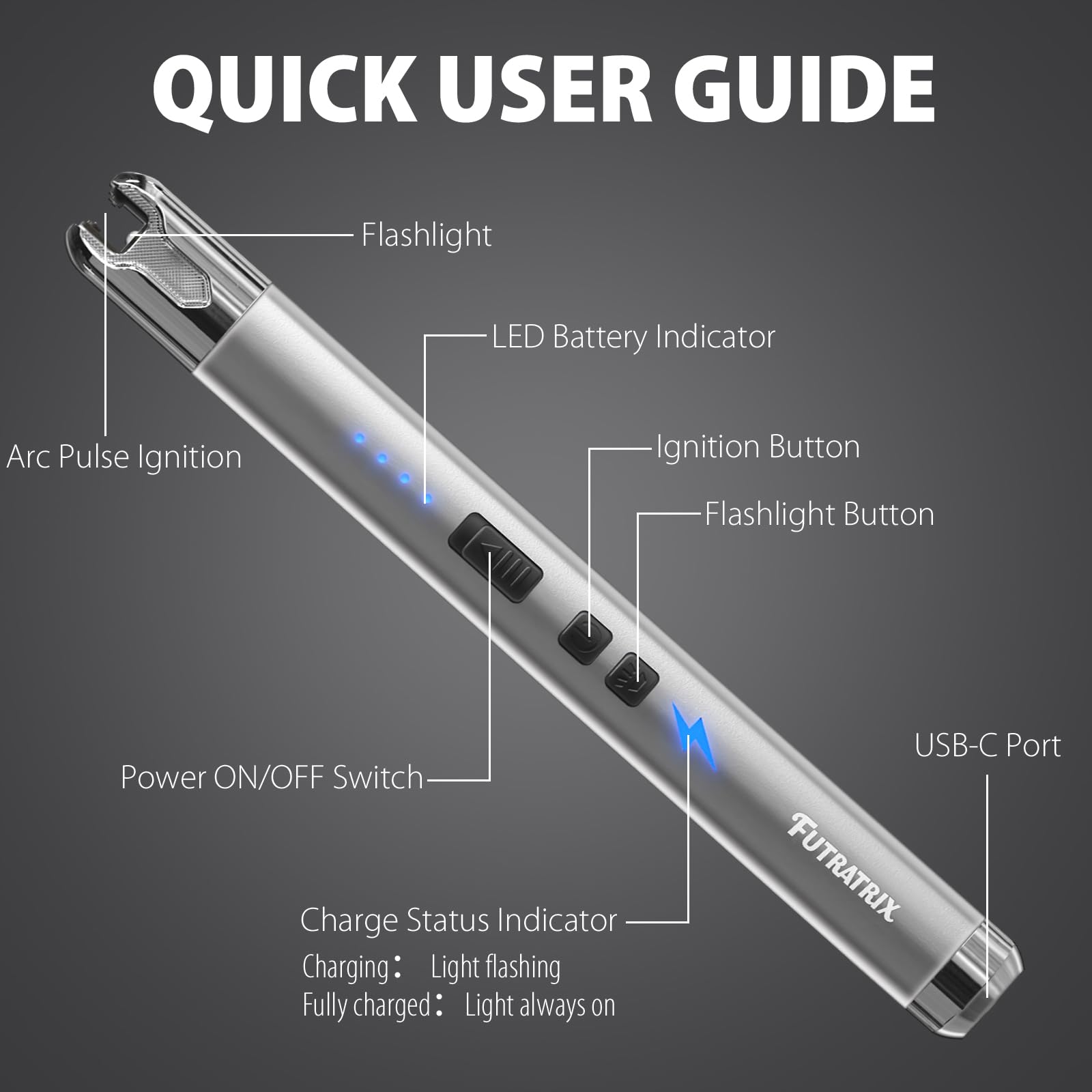 QUICK USER GUIDE

Flashlight

LED Battery Indicator

Arc Pulse Ignition

Ignition Button

Flashlight Button

Power ON/OFF Switch

USB-C Port

FUTRATRIX

Charge Status Indicator
Charging: Light flashing
Fully charged: Light always on