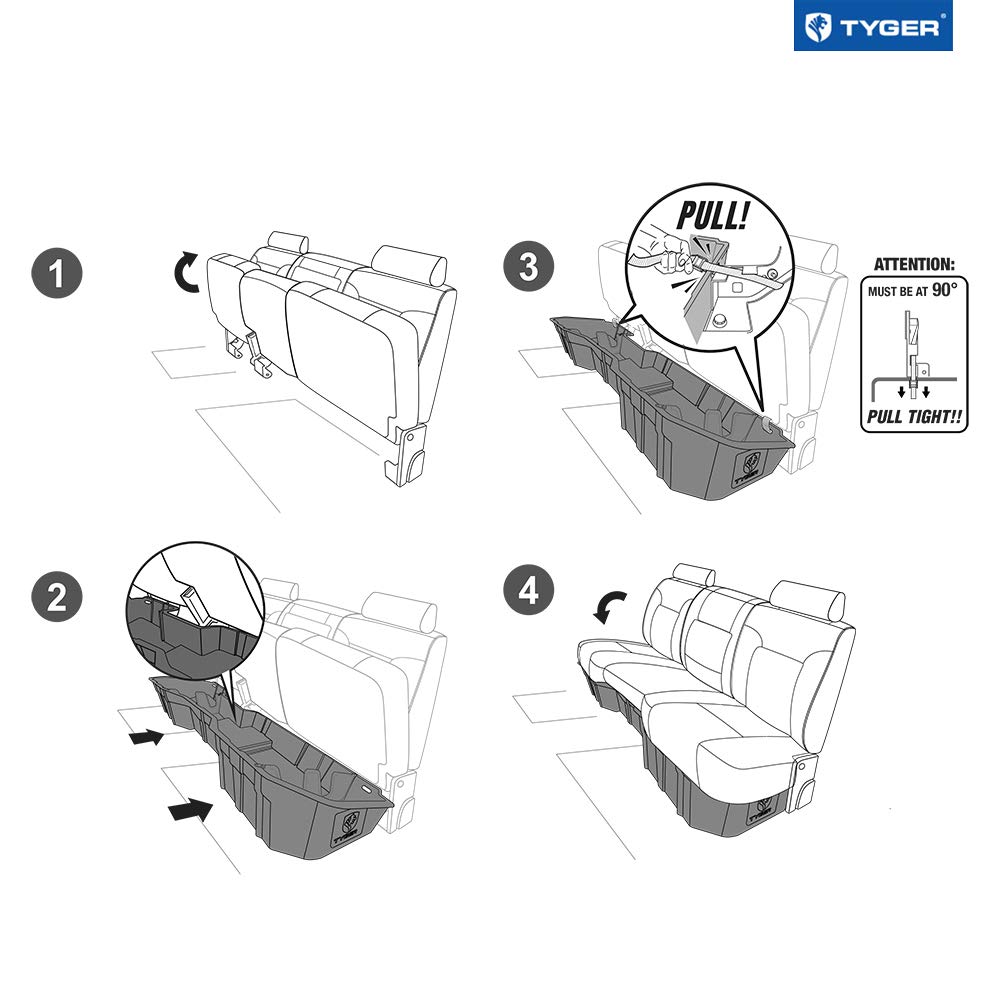 TYGER®

1

3

PULL!

ATTENTION:
MUST BE AT 90°

PULL TIGHT!!

2

TYGER

4