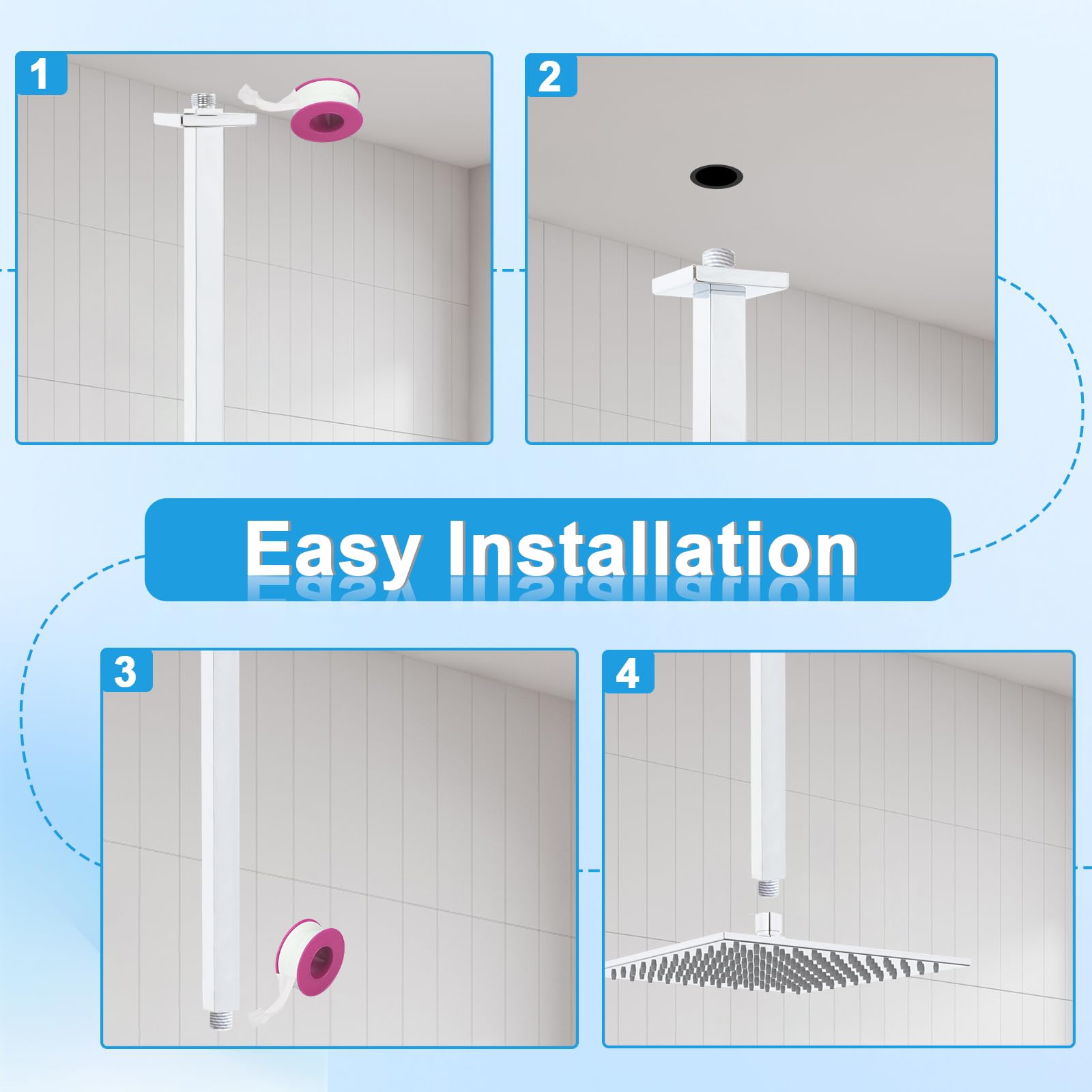 1

2

Easy Installation

3

4