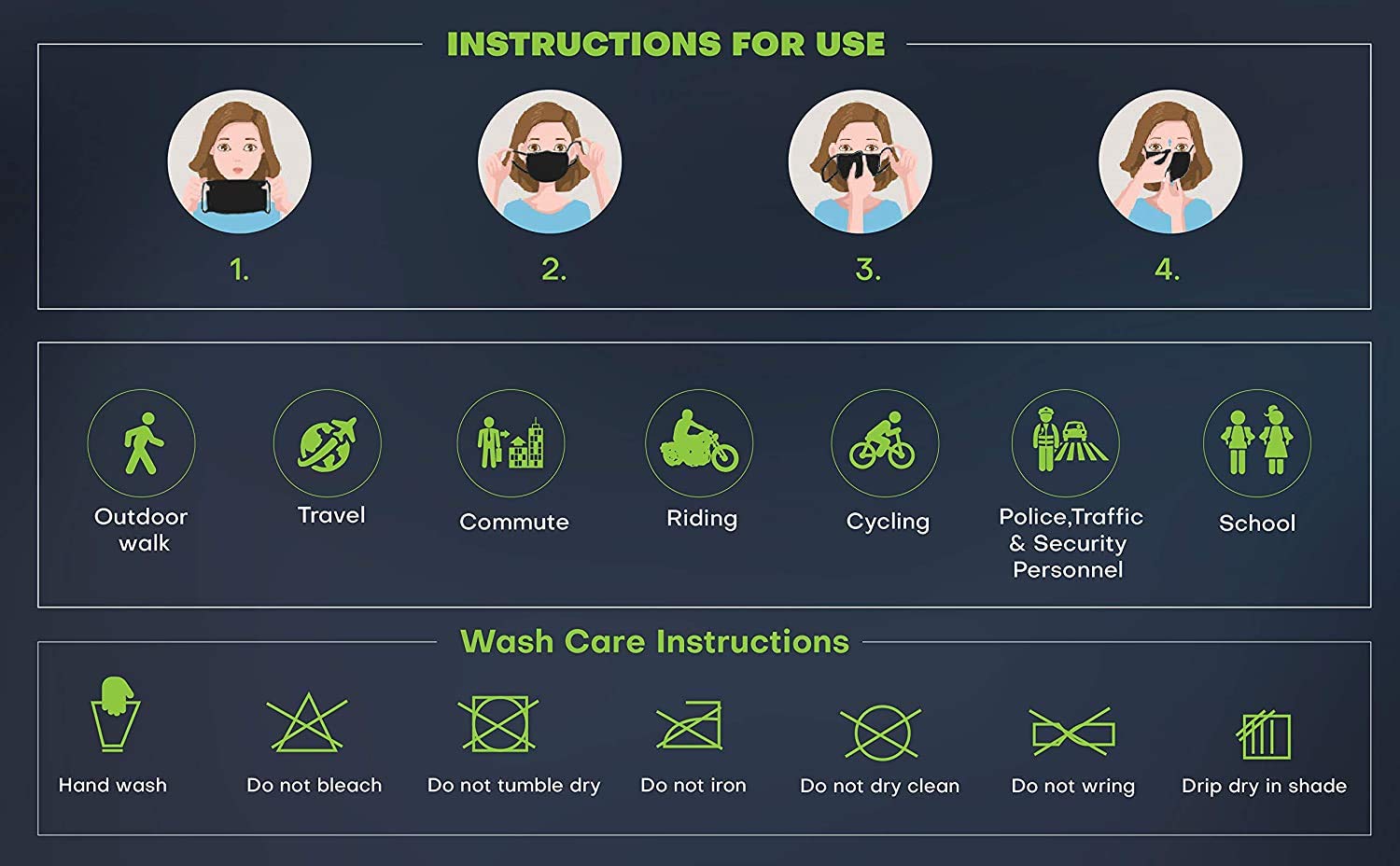 INSTRUCTIONS FOR USE

1.

2.

3.

4.

Outdoor walk

Travel

Commute

Riding

Cycling

Police,Traffic & Security Personnel

School

Wash Care Instructions

Hand wash

Do not bleach

Do not tumble dry

Do not iron

Do not dry clean

Do not wring

Drip dry in shade