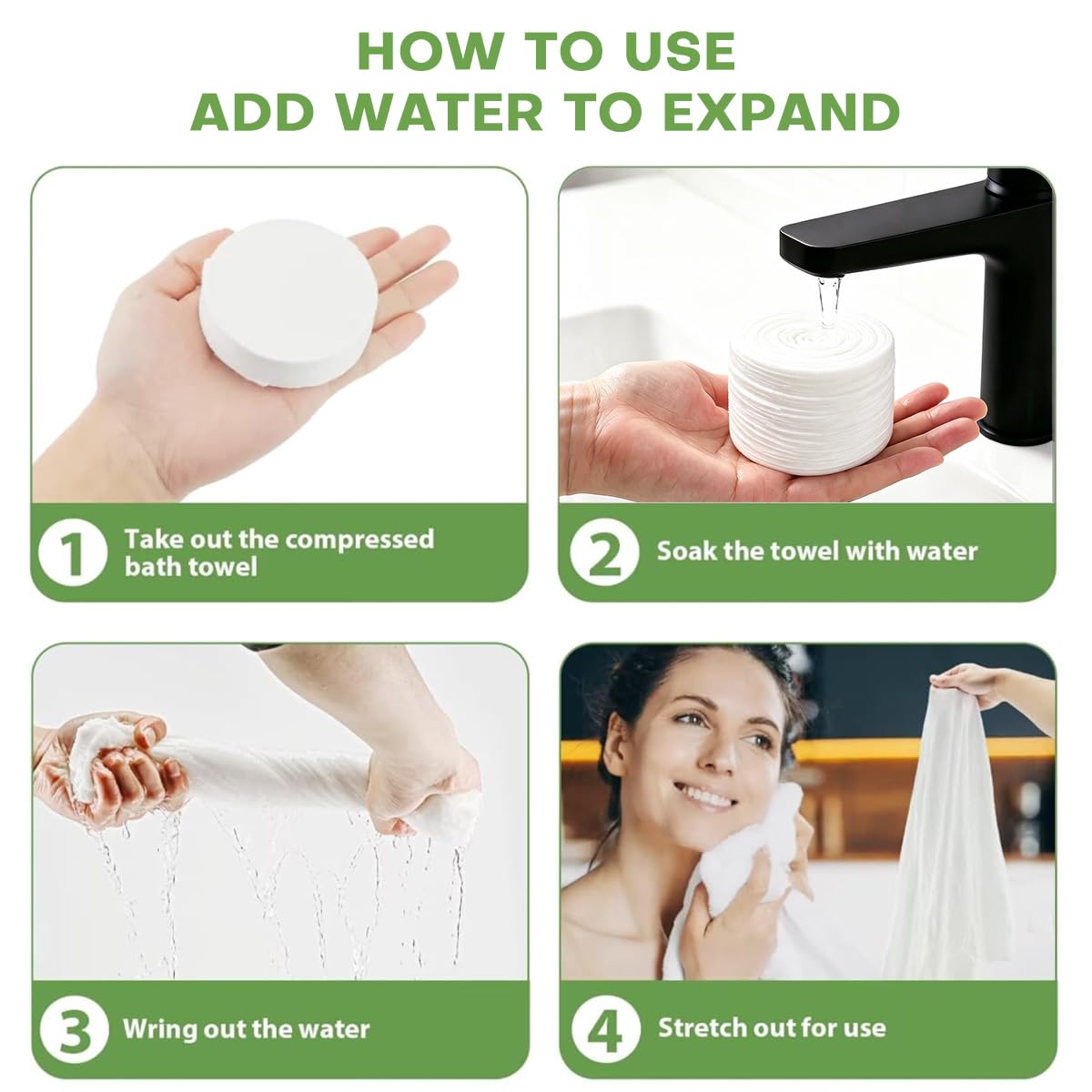 HOW TO USE
ADD WATER TO EXPAND

1 Take out the compressed bath towel

2 Soak the towel with water

3 Wring out the water

4 Stretch out for use