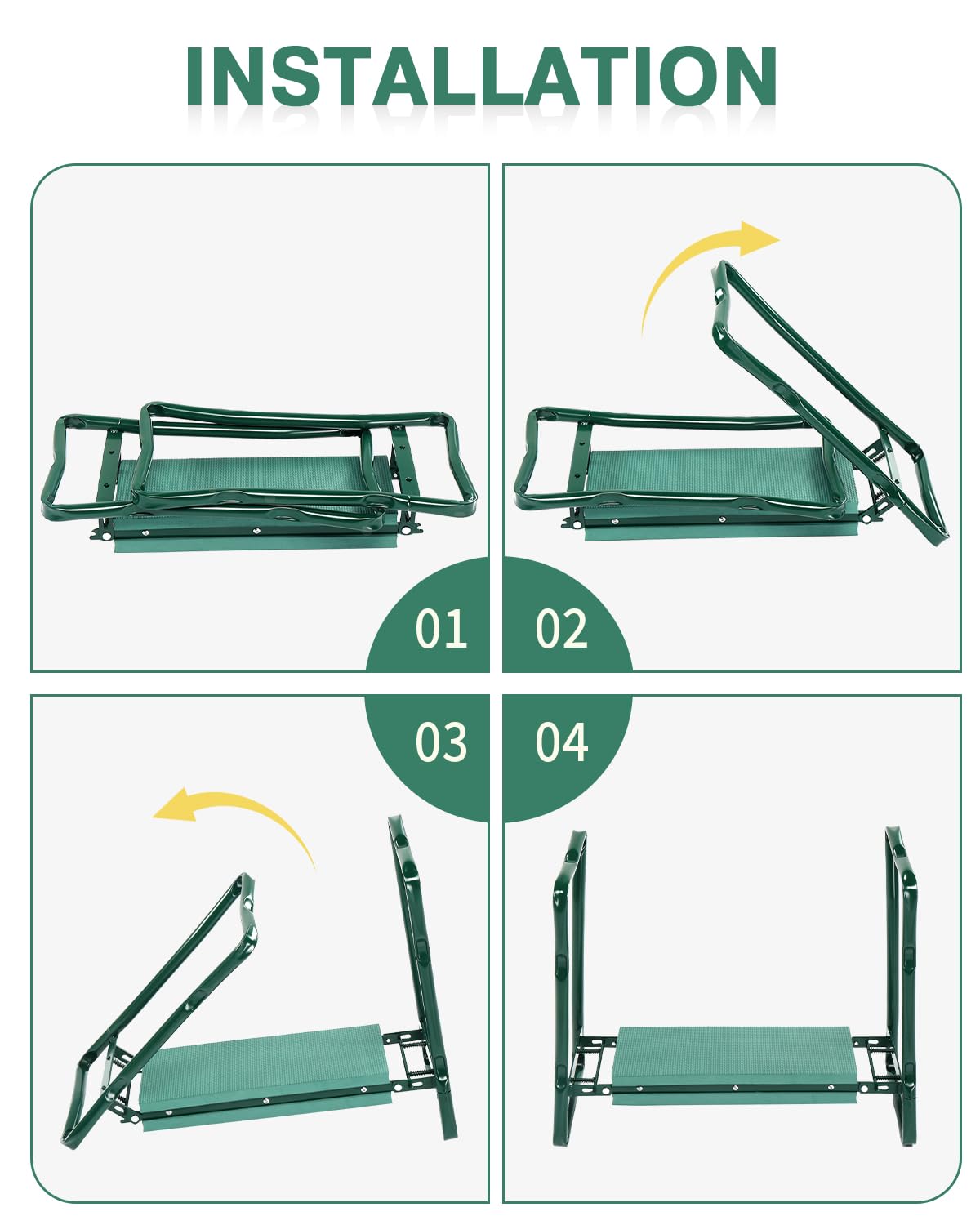 INSTALLATION

01

02

03

04