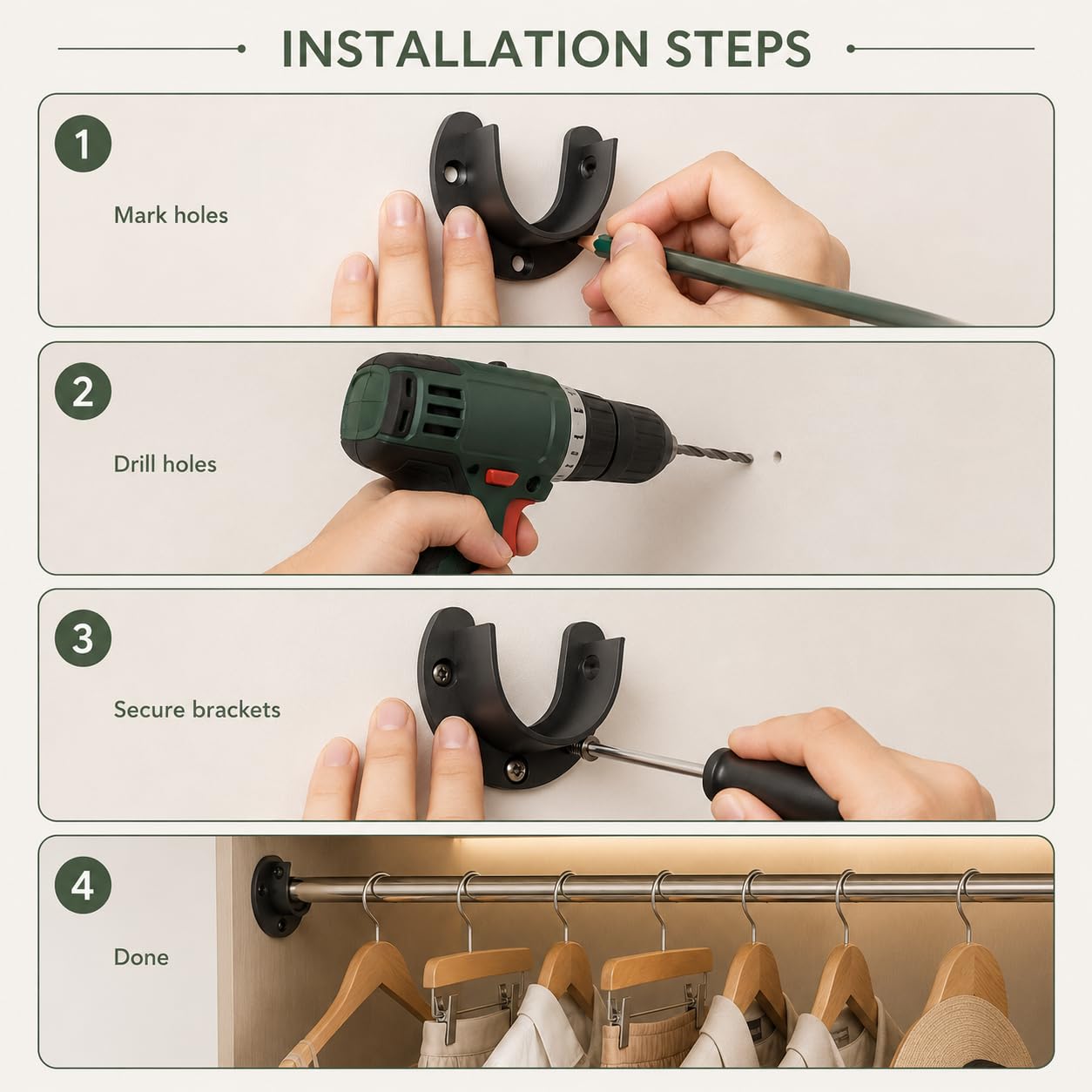 INSTALLATION STEPS

1

Mark holes

2

Drill holes

3

Secure brackets

4

Done