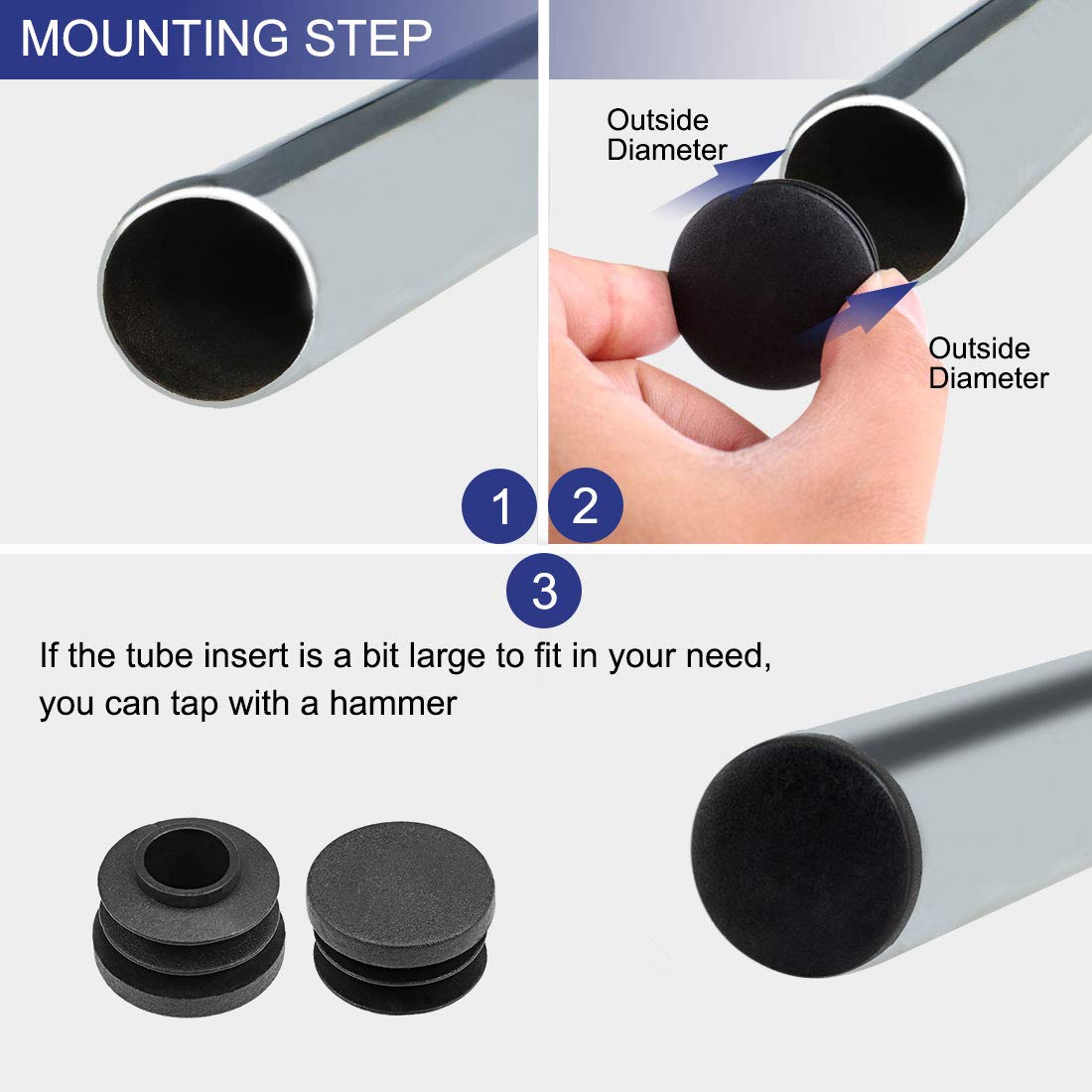 MOUNTING STEP

Outside Diameter

Outside Diameter

1

2

3

If the tube insert is a bit large to fit in your need, you can tap with a hammer