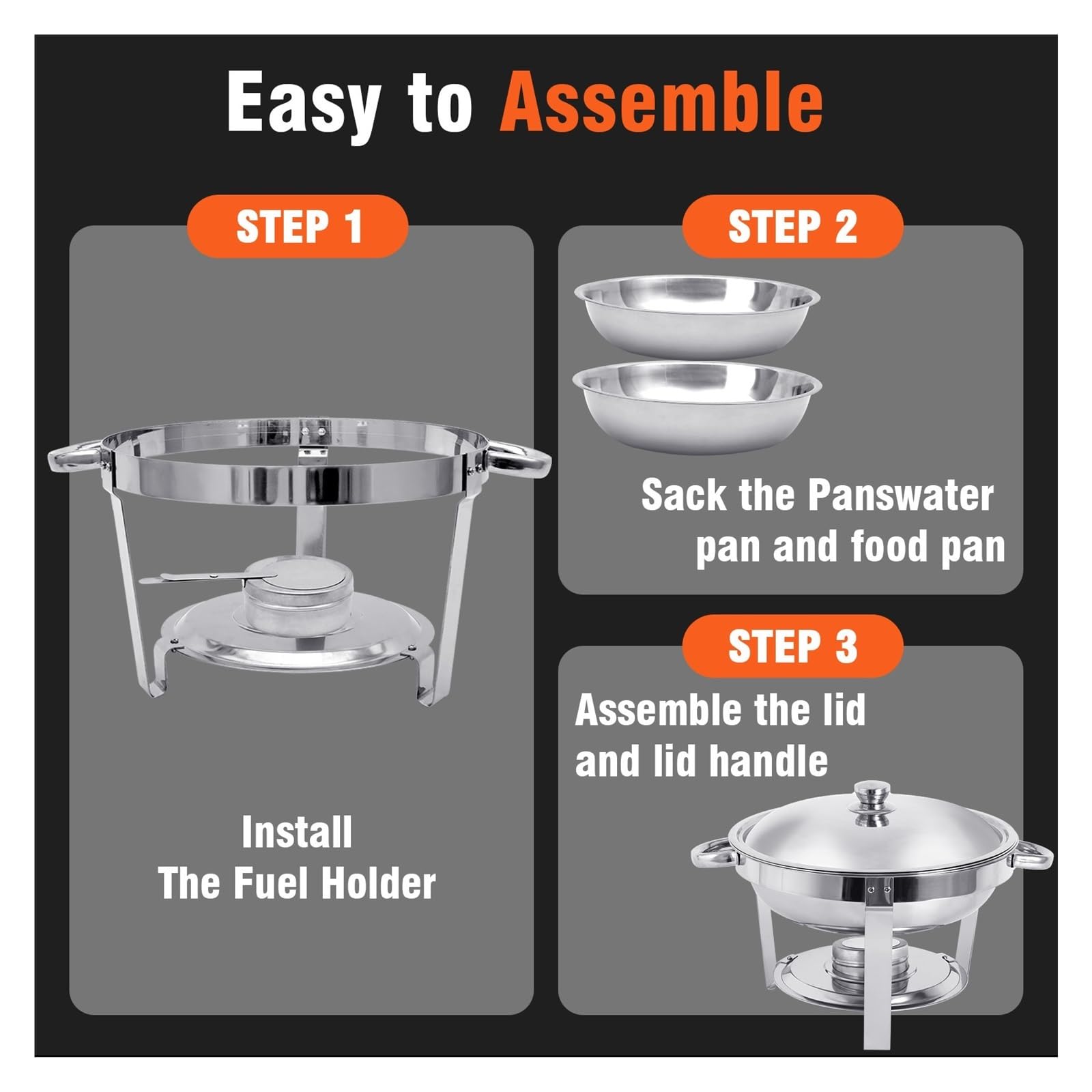 Easy to Assemble

STEP 1

Install
The Fuel Holder

STEP 2

Sack the Panswater
pan and food pan

STEP 3

Assemble the lid
and lid handle