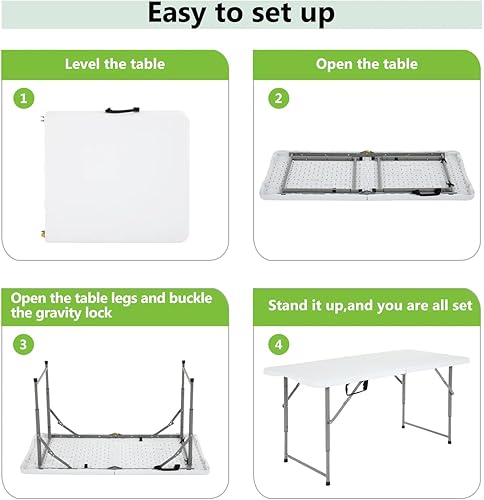 Easy to set up

Level the table

1

Open the table

2

Open the table legs and buckle the gravity lock

3

Stand it up,and you are all set

4