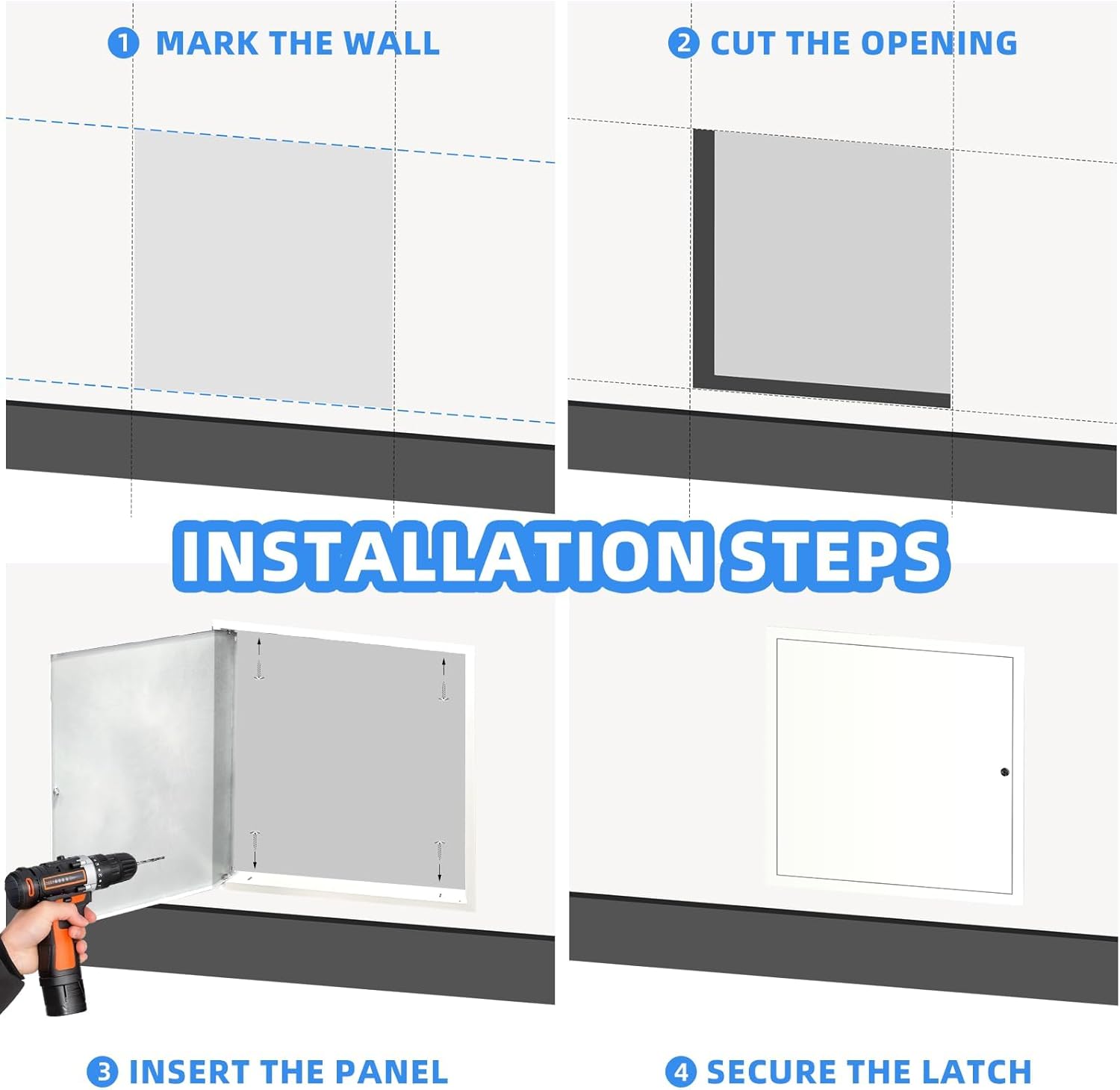 1 MARK THE WALL

2 CUT THE OPENING

INSTALLATION STEPS

3 INSERT THE PANEL

4 SECURE THE LATCH